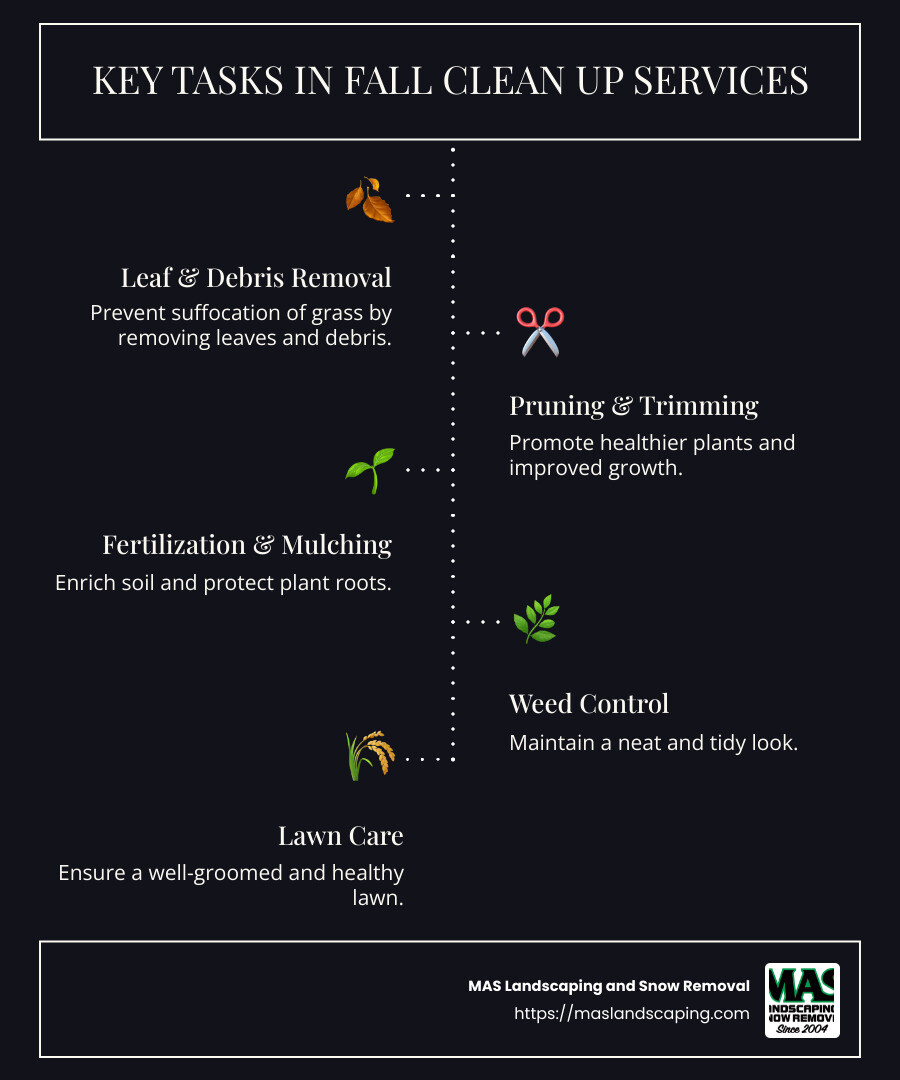 KEY TASKS IN FALL CLEAN UP SERVICES

Leaf & Debris Removal
Prevent suffocation of grass by removing leaves and debris.

Pruning & Trimming
Promote healthier plants and improved growth.

Fertilization & Mulching
Enrich soil and protect plant roots.

Weed Control
Maintain a neat and tidy look.

Lawn Care
Ensure a well-groomed and healthy lawn.

MAS Landscaping and Snow Removal
https://maslandscaping.com

MAS
LANDSCAPING
SNOW REMOVAL
Since 2004