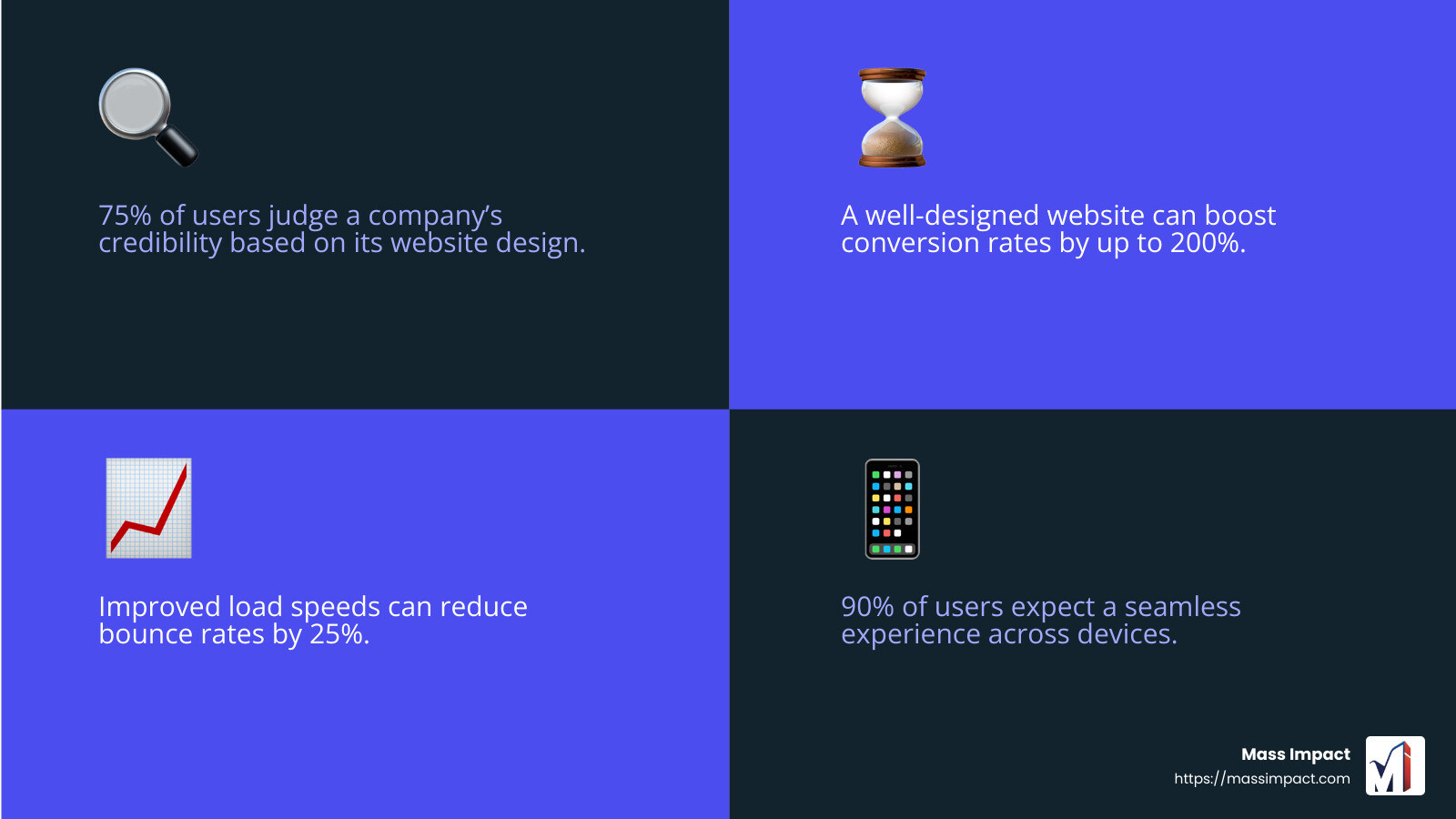 75% of users judge a company's credibility based on its website design.

A well-designed website can boost conversion rates by up to 200%.

Improved load speeds can reduce bounce rates by 25%.

90% of users expect a seamless experience across devices.

Mass Impact
https://massimpact.com