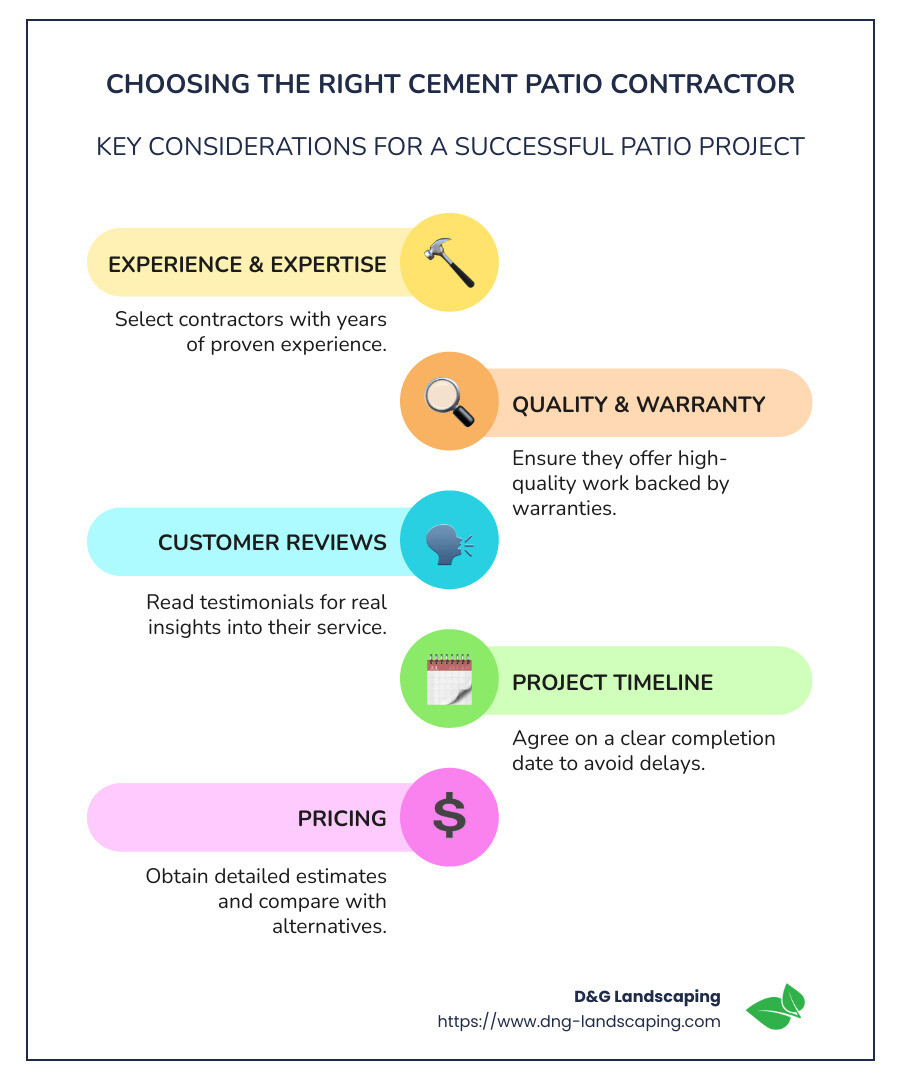 CHOOSING THE RIGHT CEMENT PATIO CONTRACTOR

KEY CONSIDERATIONS FOR A SUCCESSFUL PATIO PROJECT

EXPERIENCE & EXPERTISE

Select contractors with years of proven experience.

QUALITY & WARRANTY

Ensure they offer high-quality work backed by warranties.

CUSTOMER REVIEWS

Read testimonials for real insights into their service.

PROJECT TIMELINE

Agree on a clear completion date to avoid delays.

PRICING

$

Obtain detailed estimates and compare with alternatives.

D&G Landscaping
https://www.dng-landscaping.com