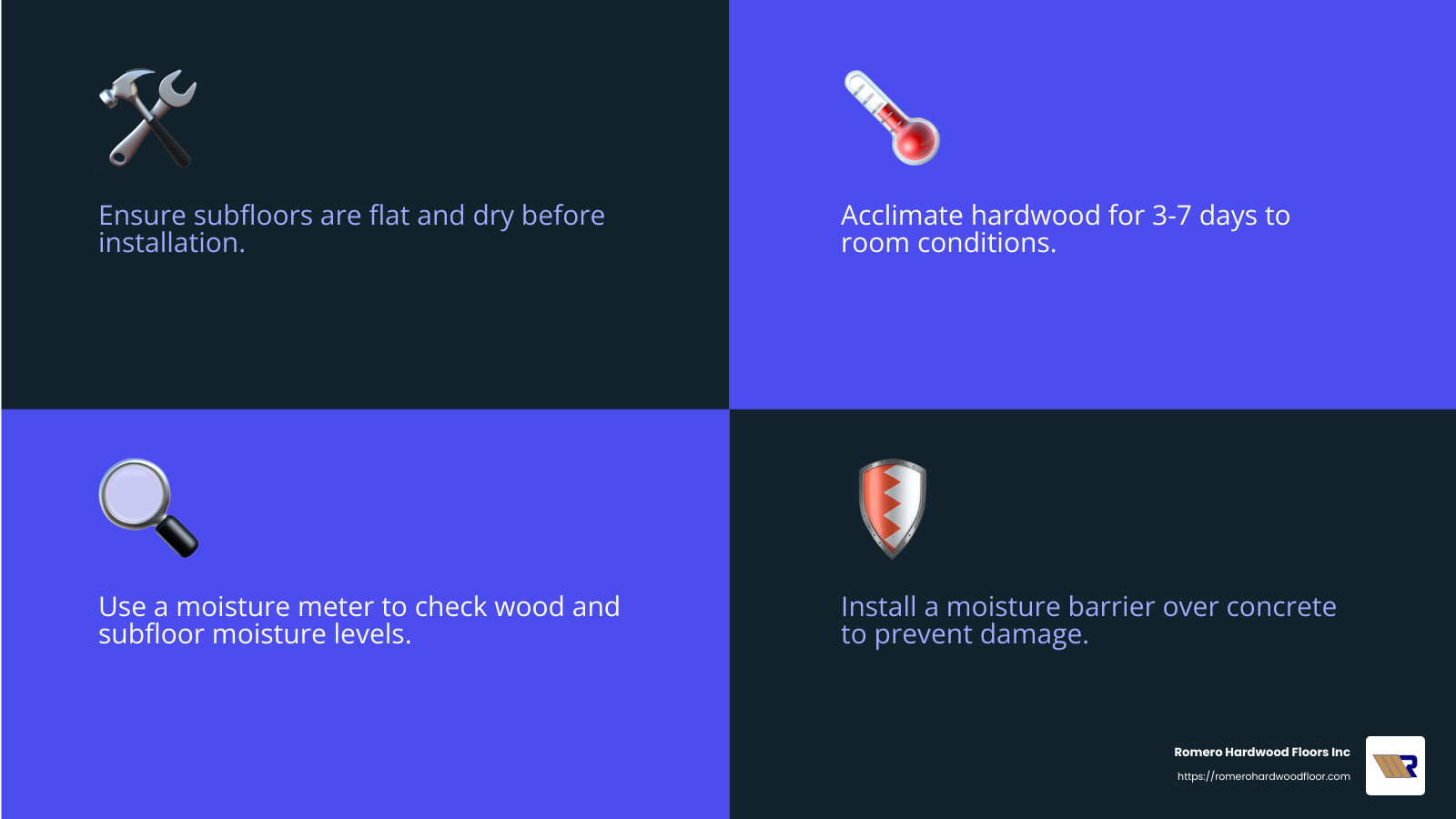 Ensure subfloors are flat and dry before installation.

Acclimate hardwood for 3-7 days to room conditions.

Use a moisture meter to check wood and subfloor moisture levels.

Install a moisture barrier over concrete to prevent damage.

Romero Hardwood Floors Inc
https://romerohardwoodfloor.com