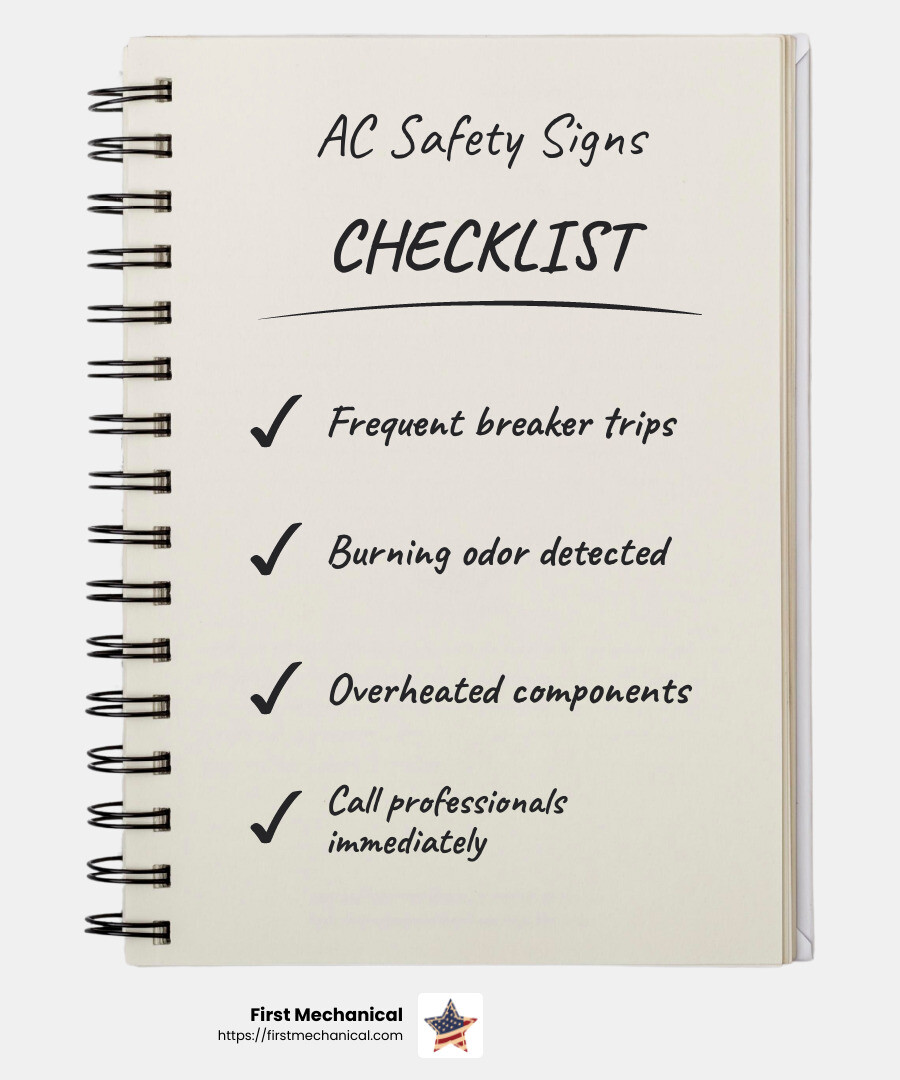 AC Safety Signs

CHECKLIST

✓ Frequent breaker trips

✓ Burning odor detected

✓ Overheated components

✓ Call professionals immediately

First Mechanical
https://firstmechanical.com