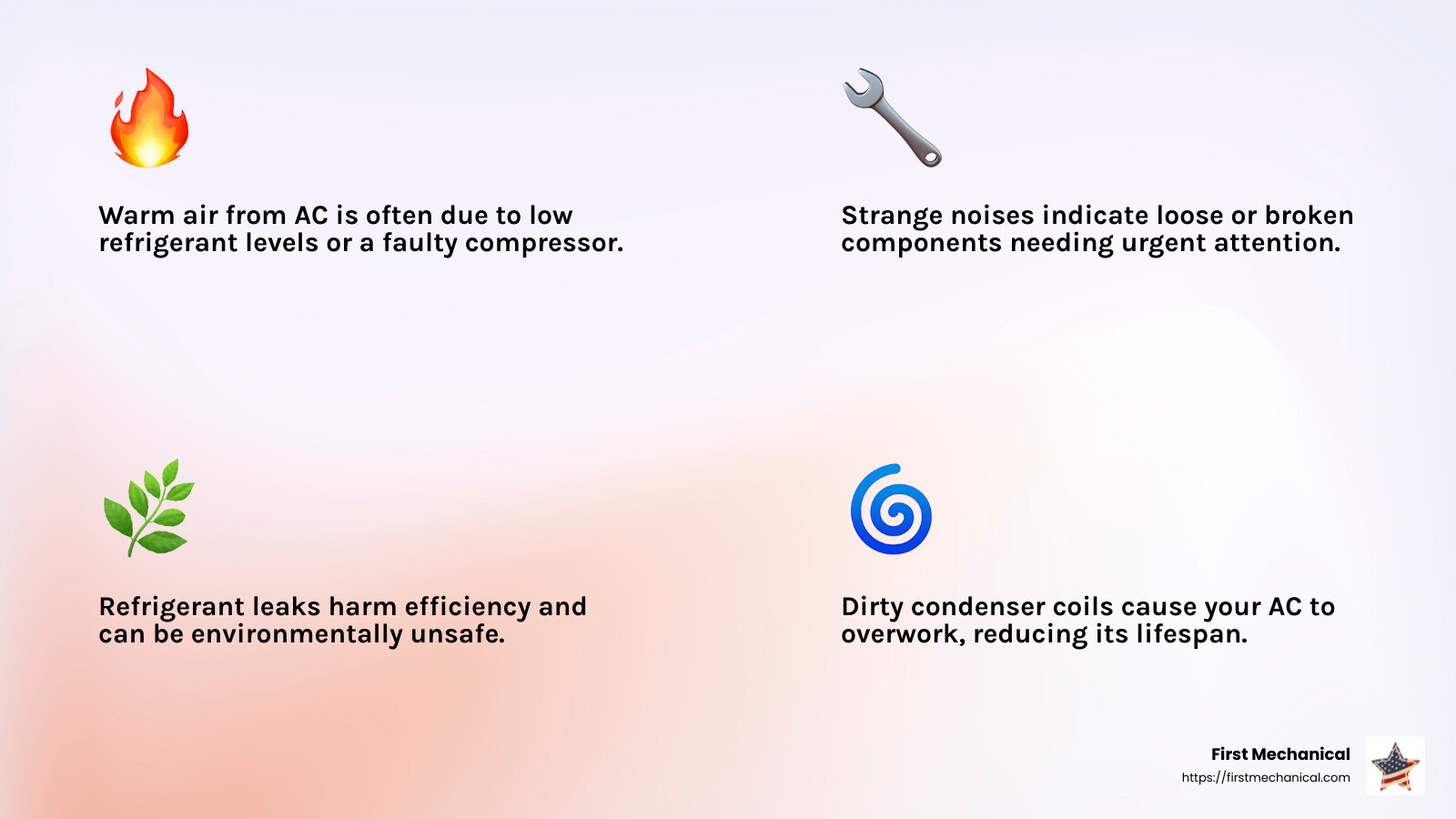 Warm air from AC is often due to low refrigerant levels or a faulty compressor.

Strange noises indicate loose or broken components needing urgent attention.

Refrigerant leaks harm efficiency and can be environmentally unsafe.

Dirty condenser coils cause your AC to overwork, reducing its lifespan.

First Mechanical
https://firstmechanical.com