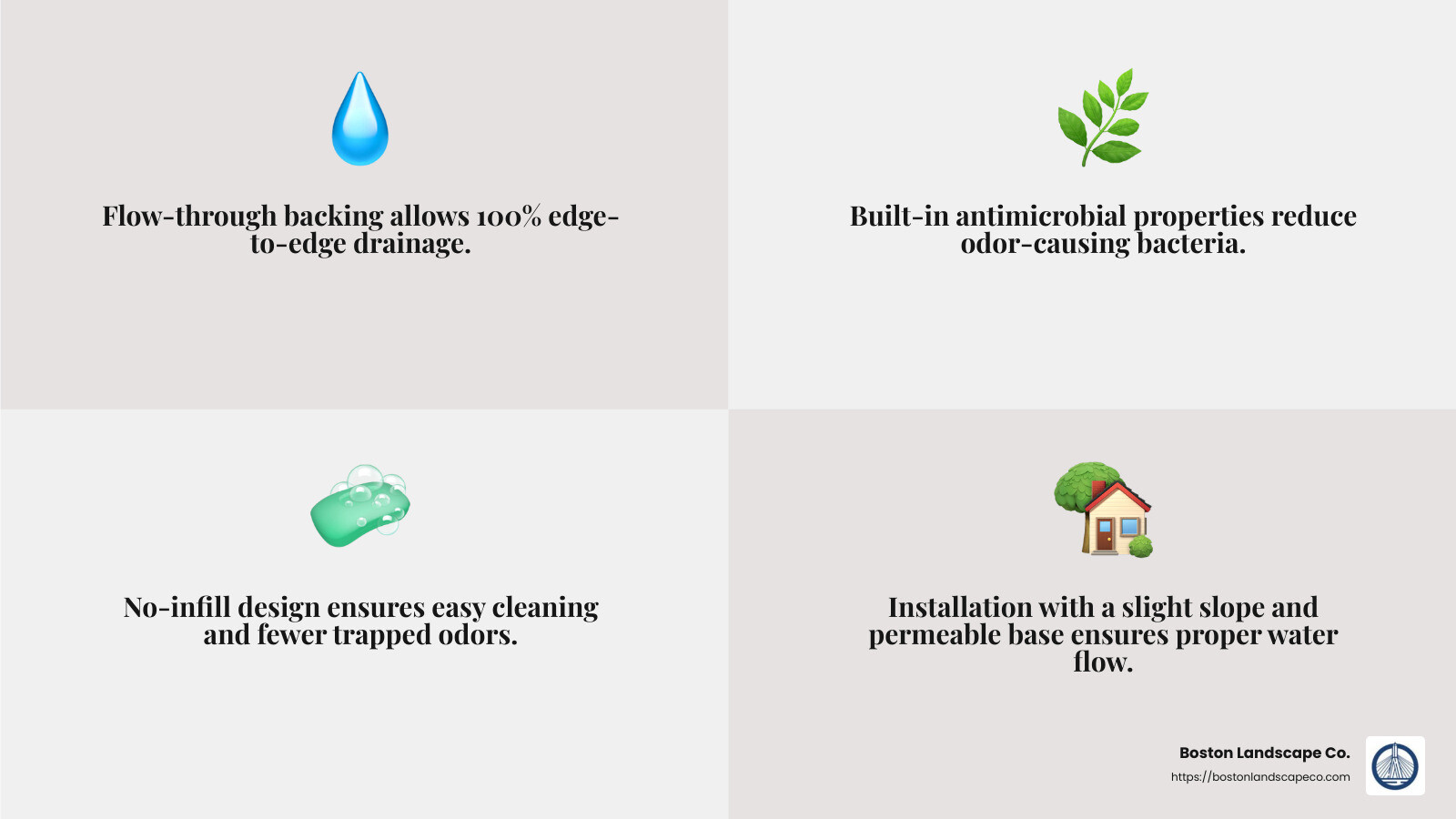 Flow-through backing allows 100% edge-to-edge drainage.

Built-in antimicrobial properties reduce odor-causing bacteria.

No-infill design ensures easy cleaning and fewer trapped odors.

Installation with a slight slope and permeable base ensures proper water flow.

Boston Landscape Co.
https://bostonlandscapeco.com