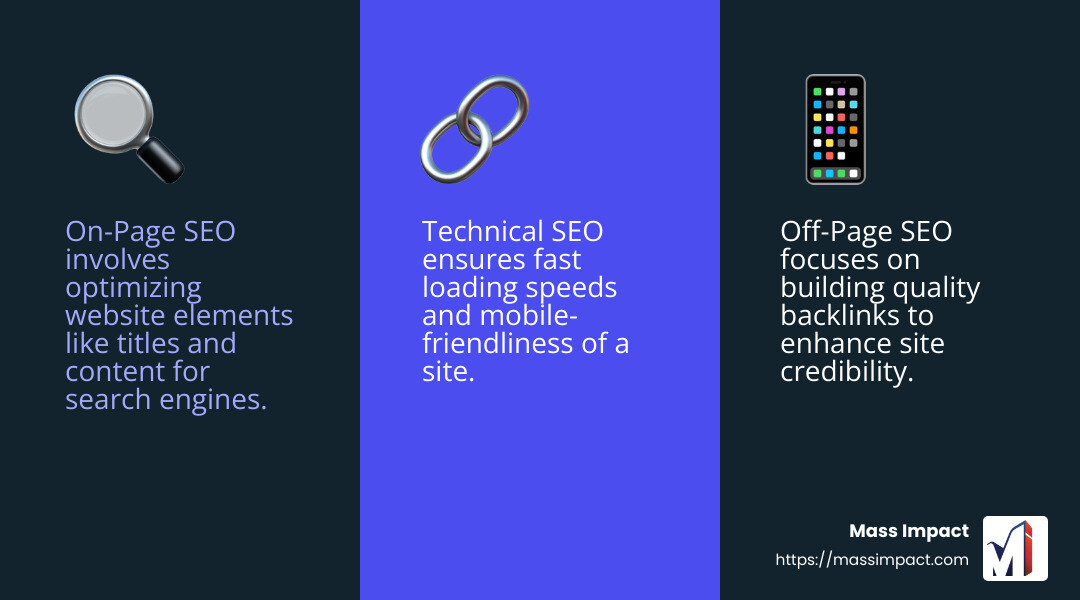 On-Page SEO involves optimizing website elements like titles and content for search engines.

Technical SEO ensures fast loading speeds and mobile-friendliness of a site.

Off-Page SEO focuses on building quality backlinks to enhance site credibility.

Mass Impact
https://massimpact.com