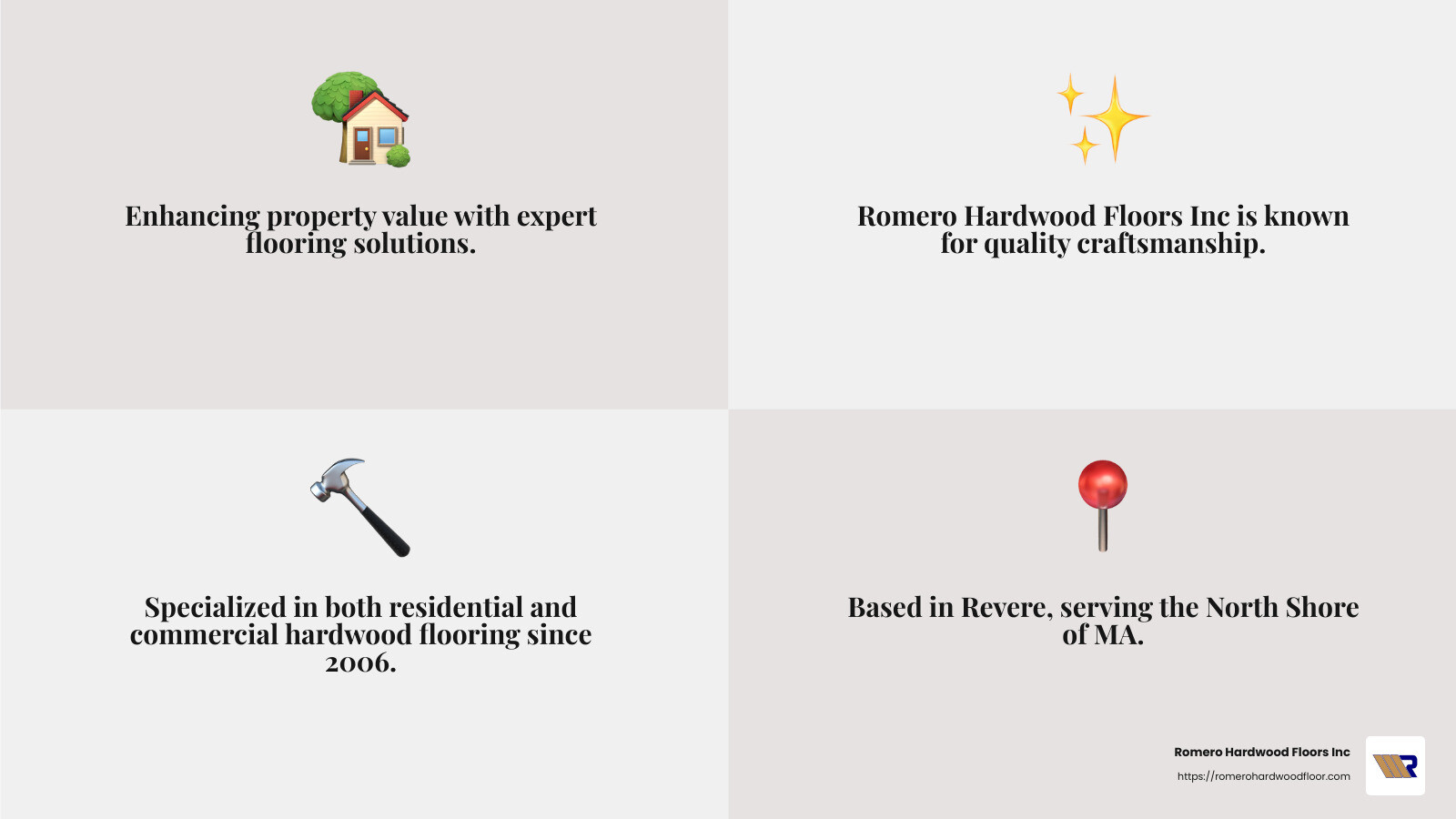 Enhancing property value with expert flooring solutions.

Romero Hardwood Floors Inc is known for quality craftsmanship.

Specialized in both residential and commercial hardwood flooring since 2006.

Based in Revere, serving the North Shore of MA.

Romero Hardwood Floors Inc
https://romerohardwoodfloor.com