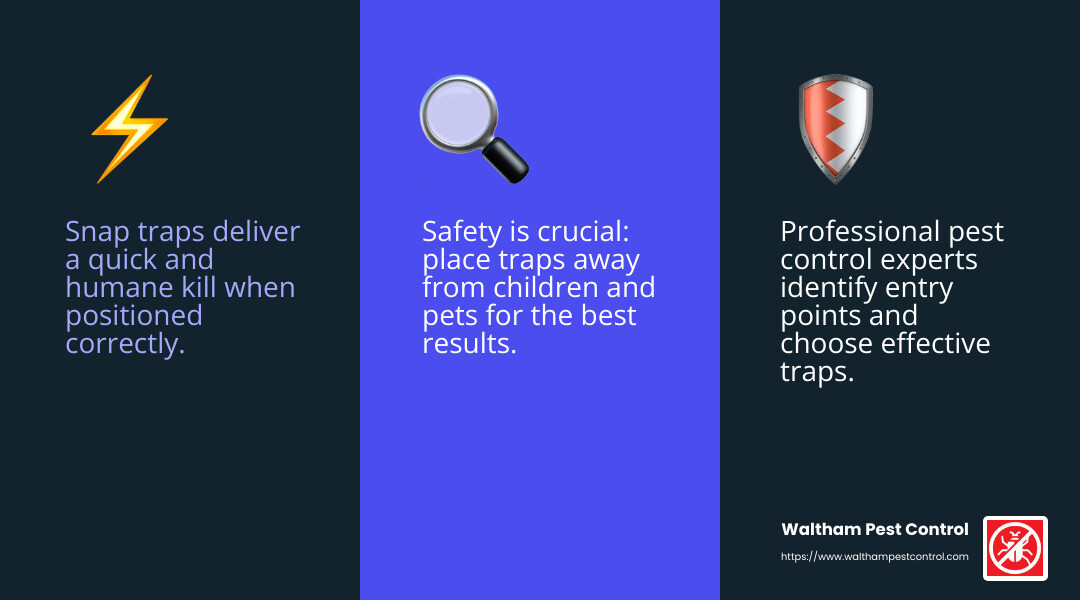 Snap traps deliver a quick and humane kill when positioned correctly.

Safety is crucial: place traps away from children and pets for the best results.

Professional pest control experts identify entry points and choose effective traps.

Waltham Pest Control
https://www.walthampestcontrol.com