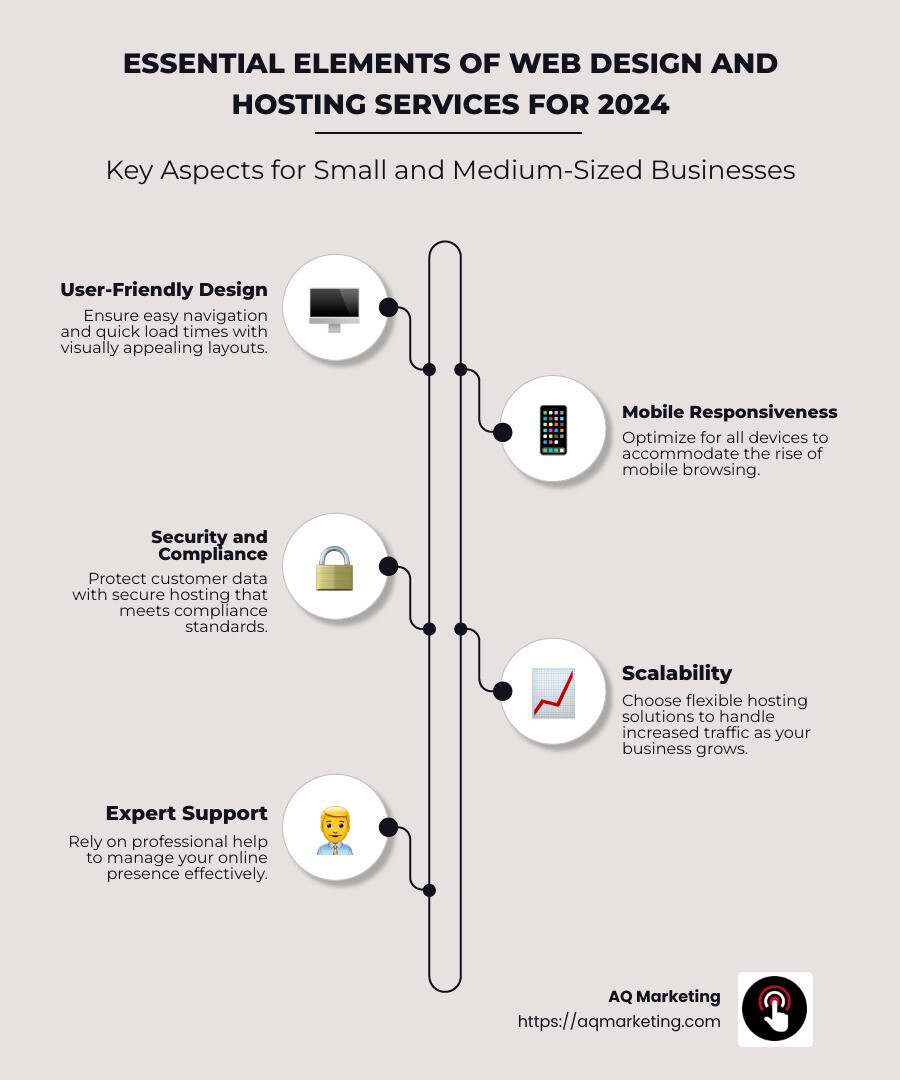 ESSENTIAL ELEMENTS OF WEB DESIGN AND HOSTING SERVICES FOR 2024

Key Aspects for Small and Medium-Sized Businesses

User-Friendly Design
Ensure easy navigation and quick load times with visually appealing layouts.

Mobile Responsiveness
Optimize for all devices to accommodate the rise of mobile browsing.

Security and Compliance
Protect customer data with secure hosting that meets compliance standards.

Scalability
Choose flexible hosting solutions to handle increased traffic as your business grows.

Expert Support
Rely on professional help to manage your online presence effectively.

AQ Marketing
https://aqmarketing.com