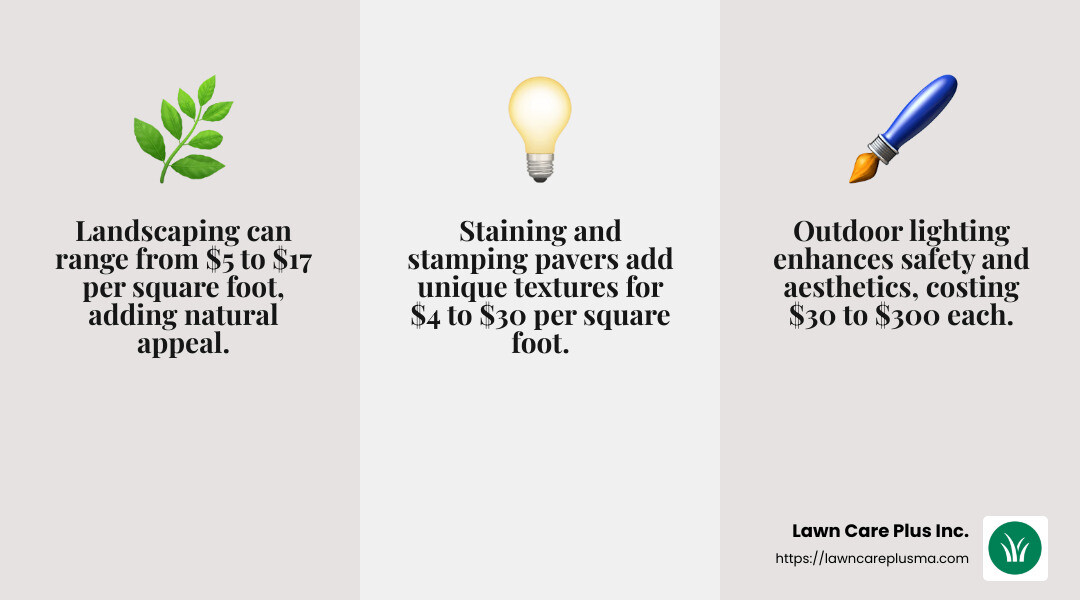 Landscaping can range from \$5 to \$17 per square foot, adding natural appeal.

Staining and stamping pavers add unique textures for \$4 to \$30 per square foot.

Outdoor lighting enhances safety and aesthetics, costing \$30 to \$300 each.

Lawn Care Plus Inc.
https://lawncareplusma.com