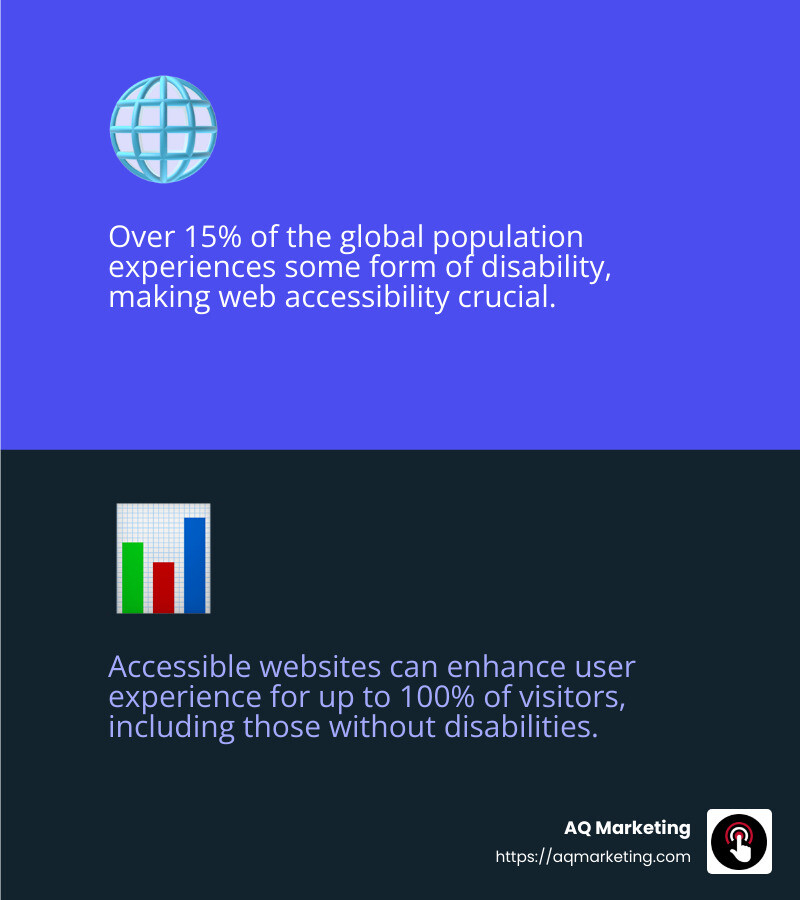 Over 15% of the global population experiences some form of disability, making web accessibility crucial.

Accessible websites can enhance user experience for up to 100% of visitors, including those without disabilities.

AQ Marketing
https://aqmarketing.com