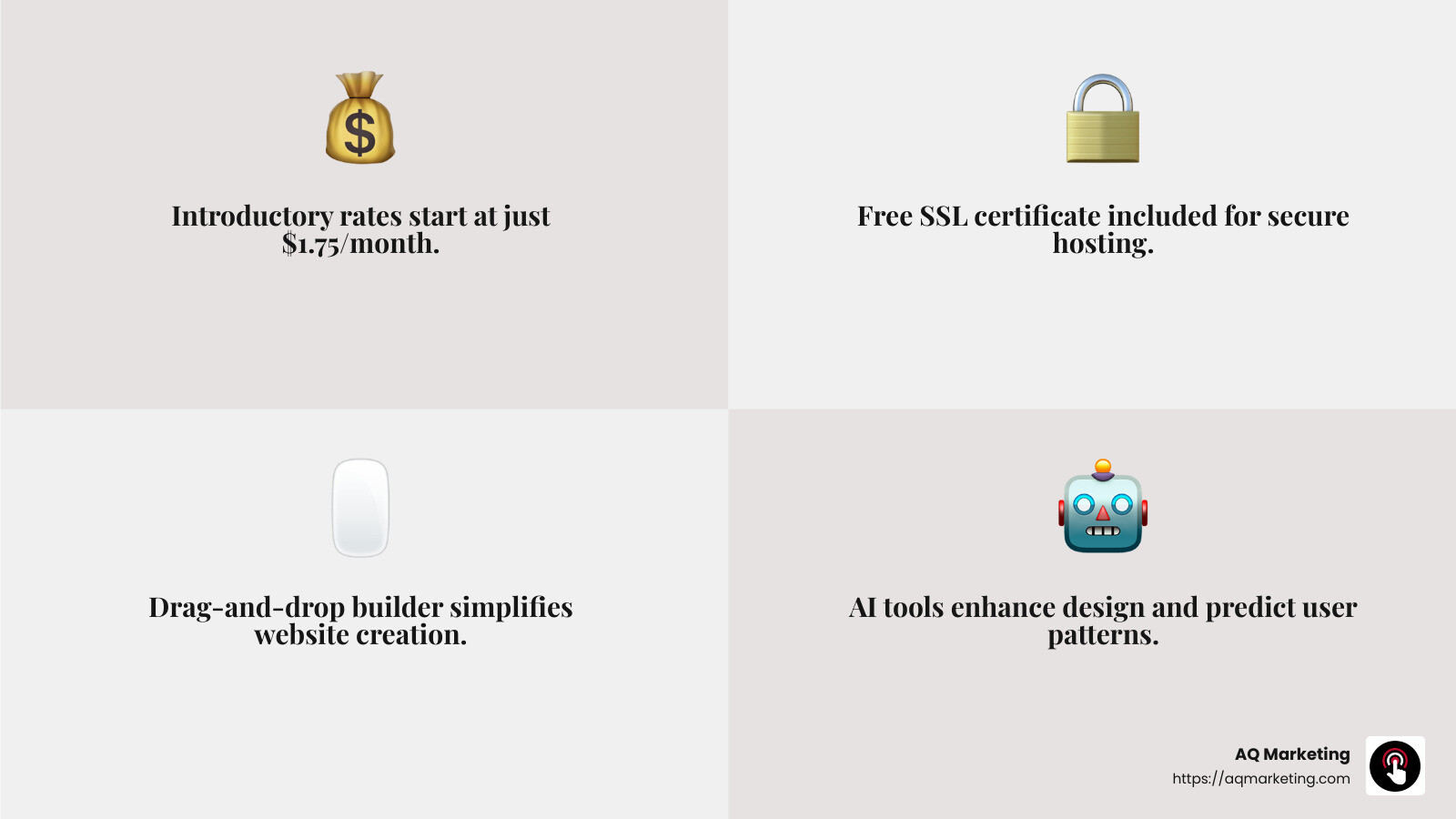 Introductory rates start at just \$1.75/month.

Free SSL certificate included for secure hosting.

Drag-and-drop builder simplifies website creation.

AI tools enhance design and predict user patterns.

AQ Marketing
https://aqmarketing.com