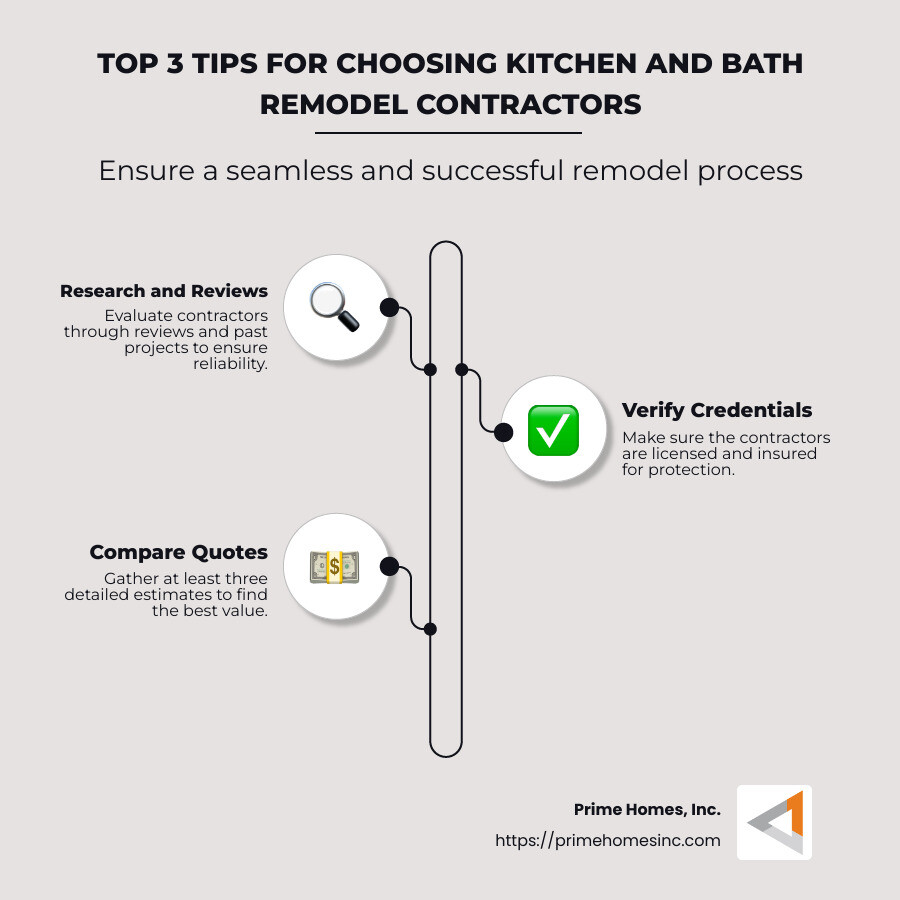 TOP 3 TIPS FOR CHOOSING KITCHEN AND BATH REMODEL CONTRACTORS

Ensure a seamless and successful remodel process

Research and Reviews
Evaluate contractors through reviews and past projects to ensure reliability.

Verify Credentials
Make sure the contractors are licensed and insured for protection.

Compare Quotes
Gather at least three detailed estimates to find the best value.

Prime Homes, Inc.
https://primehomesinc.com