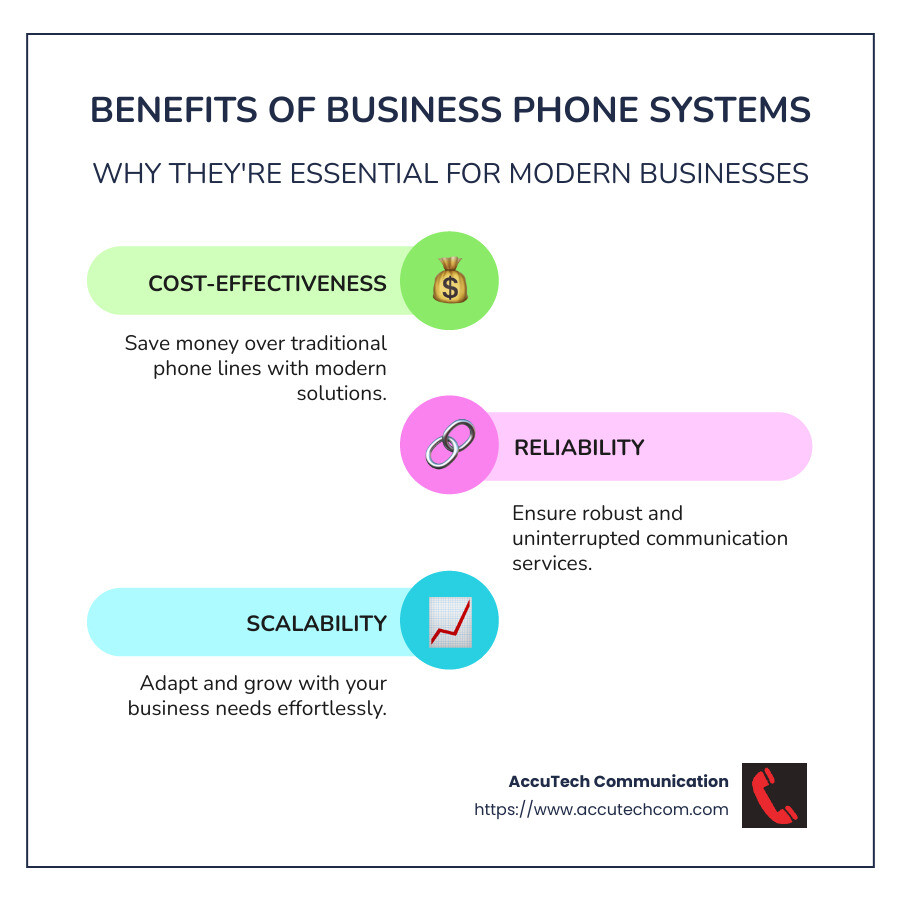 BENEFITS OF BUSINESS PHONE SYSTEMS

WHY THEY'RE ESSENTIAL FOR MODERN BUSINESSES

COST-EFFECTIVENESS

Save money over traditional phone lines with modern solutions.

RELIABILITY

Ensure robust and uninterrupted communication services.

SCALABILITY

Adapt and grow with your business needs effortlessly.

AccuTech Communication
https://www.accutechcom.com