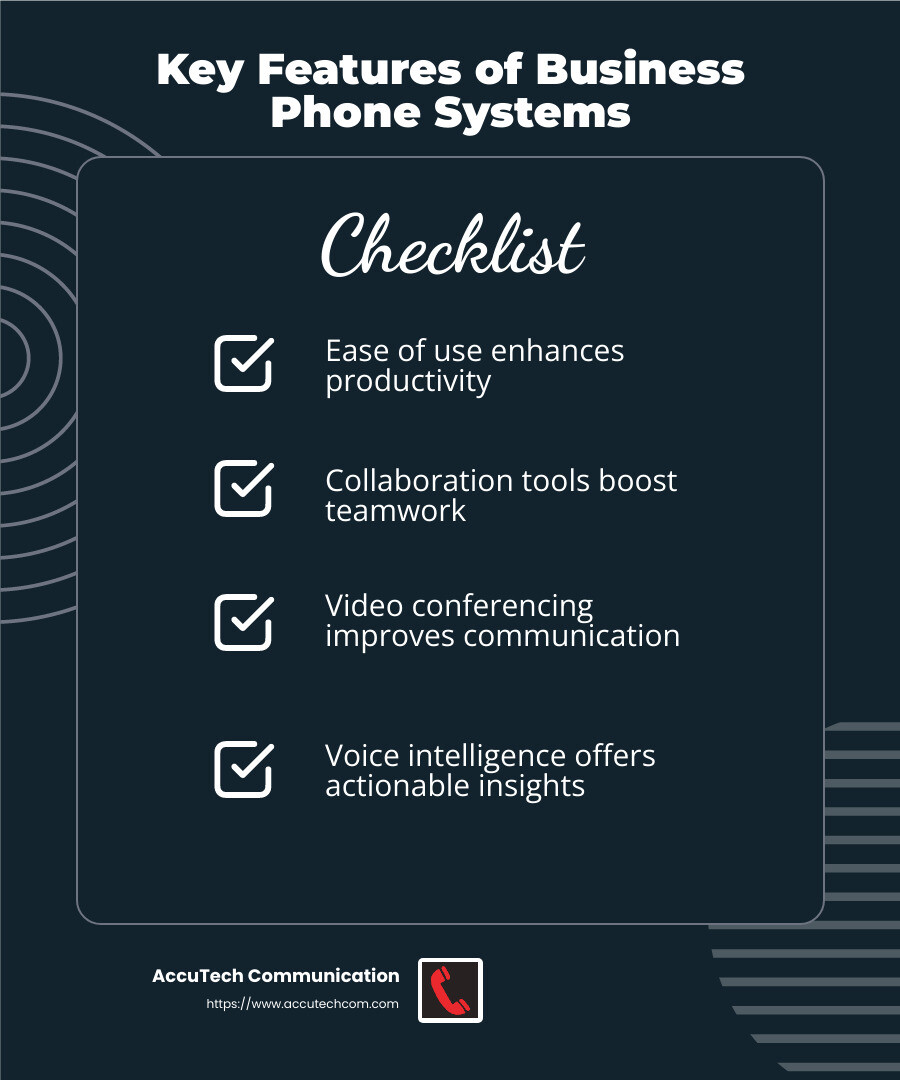 Key Features of Business Phone Systems

Checklist

Ease of use enhances productivity

Collaboration tools boost teamwork

Video conferencing improves communication

Voice intelligence offers actionable insights

AccuTech Communication
https://www.accutechcom.com