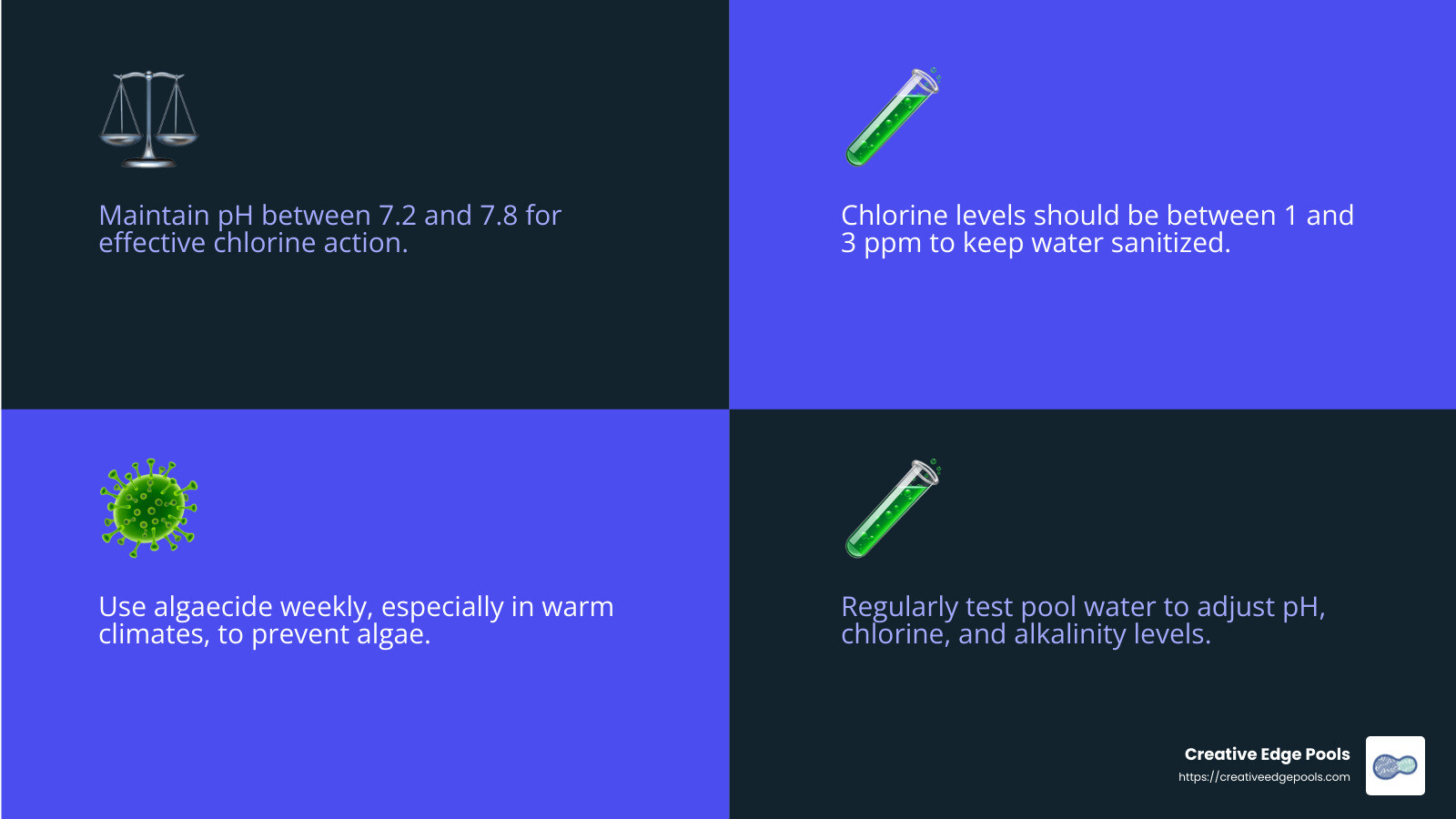 Maintain pH between 7.2 and 7.8 for effective chlorine action.

Chlorine levels should be between 1 and 3 ppm to keep water sanitized.

Use algaecide weekly, especially in warm climates, to prevent algae.

Regularly test pool water to adjust pH, chlorine, and alkalinity levels.

Creative Edge Pools
https://creativeedgepools.com