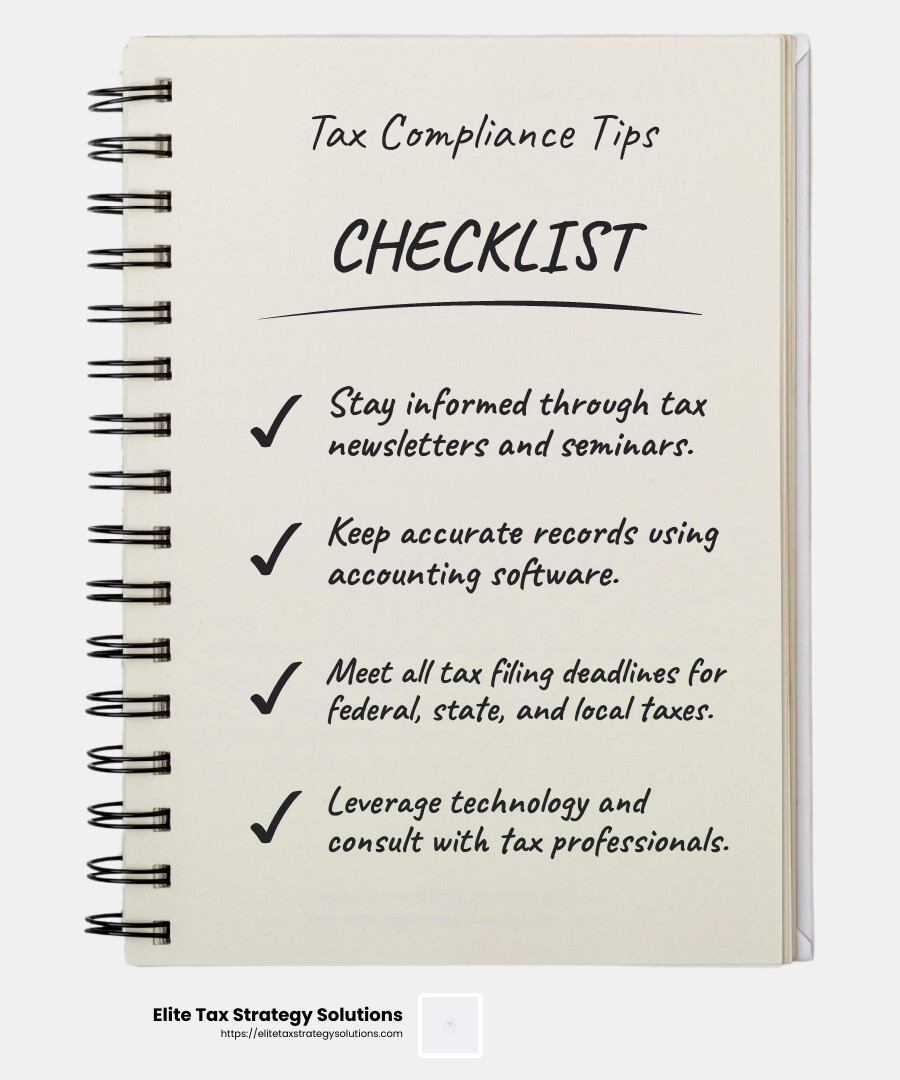 Tax Compliance Tips

CHECKLIST

✓ Stay informed through tax newsletters and seminars.

✓ Keep accurate records using accounting software.

✓ Meet all tax filing deadlines for federal, state, and local taxes.

✓ Leverage technology and consult with tax professionals.

Elite Tax Strategy Solutions
https://elitetaxstrategysolutions.com