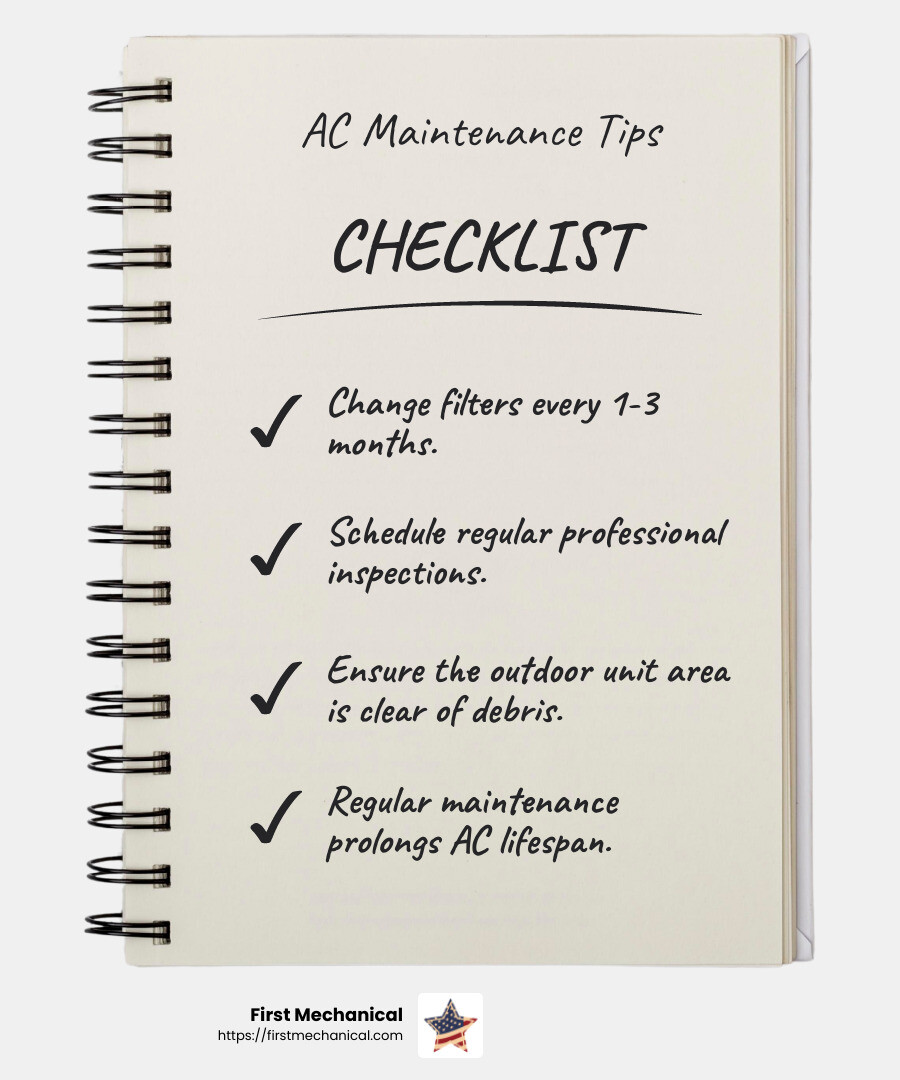 AC Maintenance Tips

CHECKLIST

✓ Change filters every 1-3 months.

✓ Schedule regular professional inspections.

✓ Ensure the outdoor unit area is clear of debris.

✓ Regular maintenance prolongs AC lifespan.

First Mechanical
https://firstmechanical.com