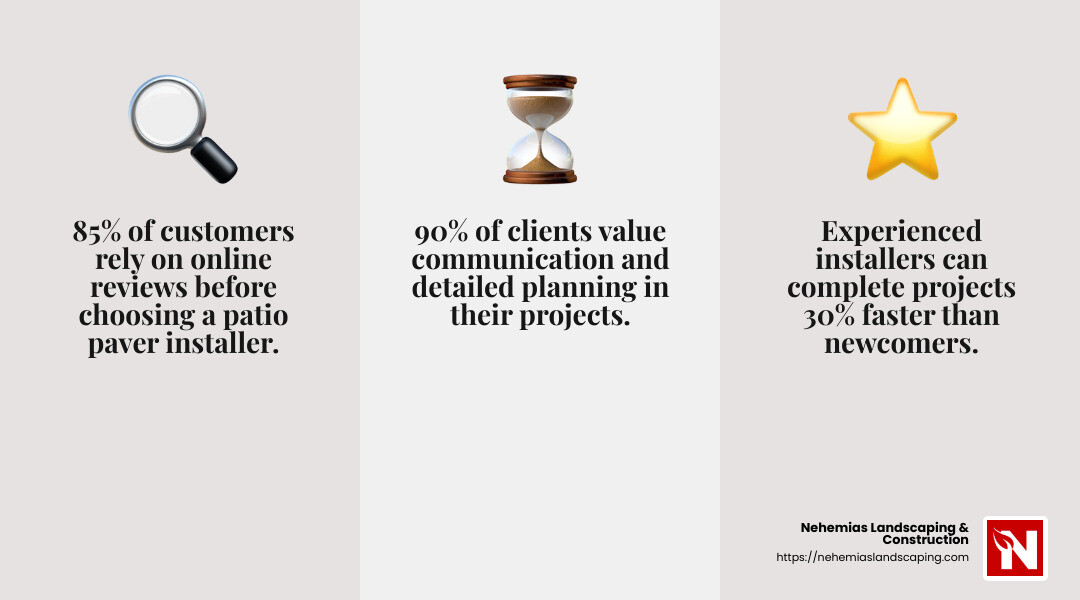 85% of customers rely on online reviews before choosing a patio paver installer.

90% of clients value communication and detailed planning in their projects.

Experienced installers can complete projects 30% faster than newcomers.

Nehemias Landscaping & Construction
https://nehemiaslandscaping.com

N