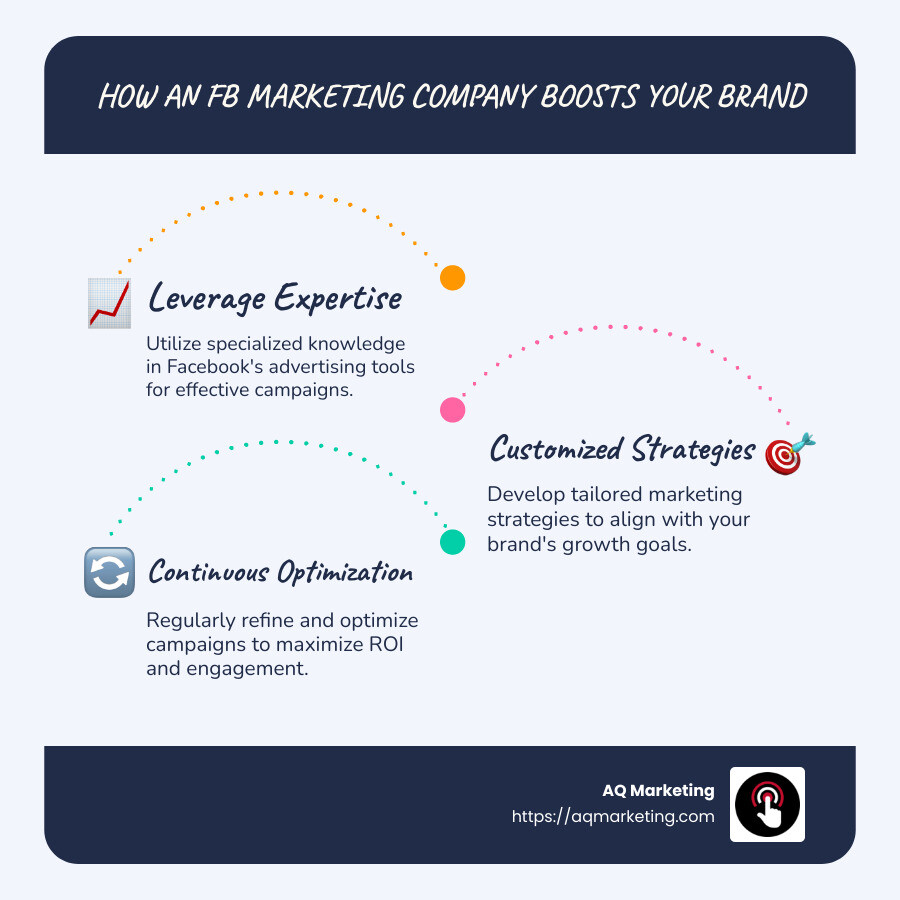 HOW AN FB MARKETING COMPANY BOOSTS YOUR BRAND

Leverage Expertise

Utilize specialized knowledge in Facebook's advertising tools for effective campaigns.

Customized Strategies

Develop tailored marketing strategies to align with your brand's growth goals.

Continuous Optimization

Regularly refine and optimize campaigns to maximize ROI and engagement.

AQ Marketing
https://aqmarketing.com