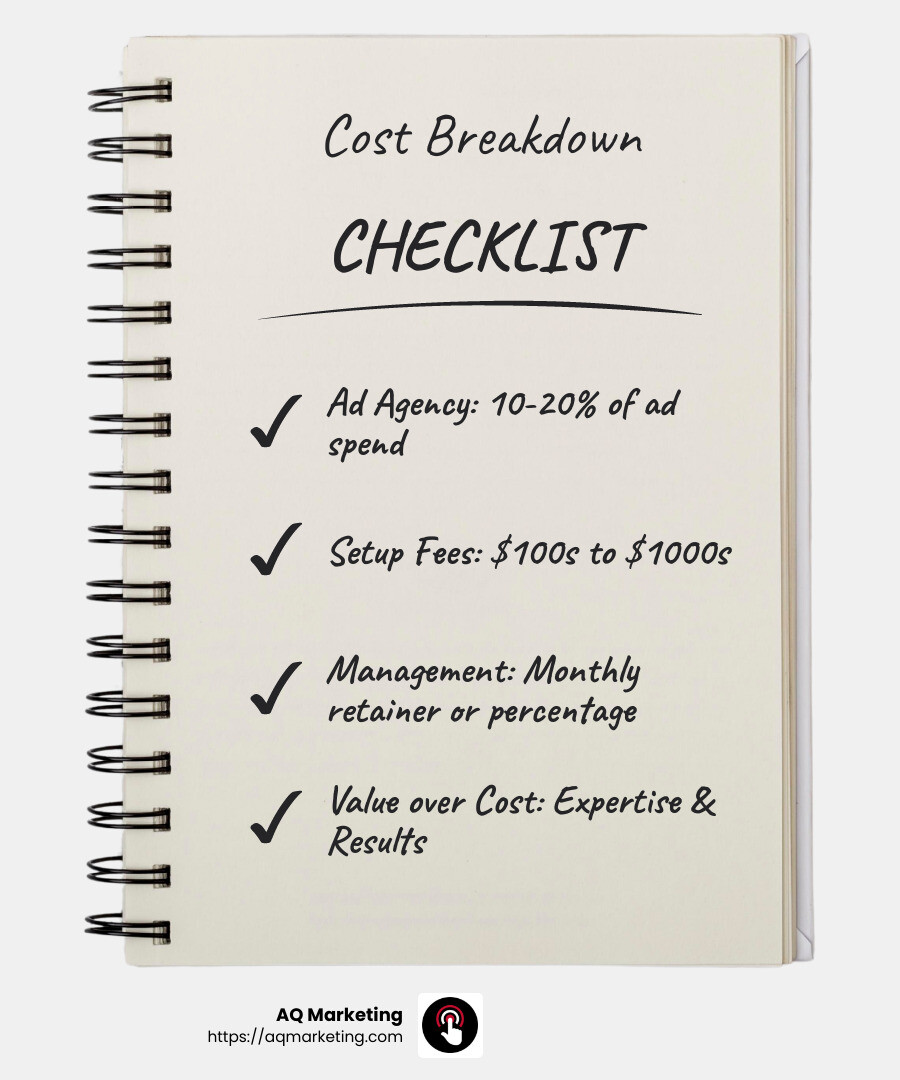 Cost Breakdown

CHECKLIST

✓ Ad Agency: 10-20% of ad spend

✓ Setup Fees: \$100s to \$1000s

✓ Management: Monthly retainer or percentage

✓ Value over Cost: Expertise & Results

AQ Marketing
https://aqmarketing.com