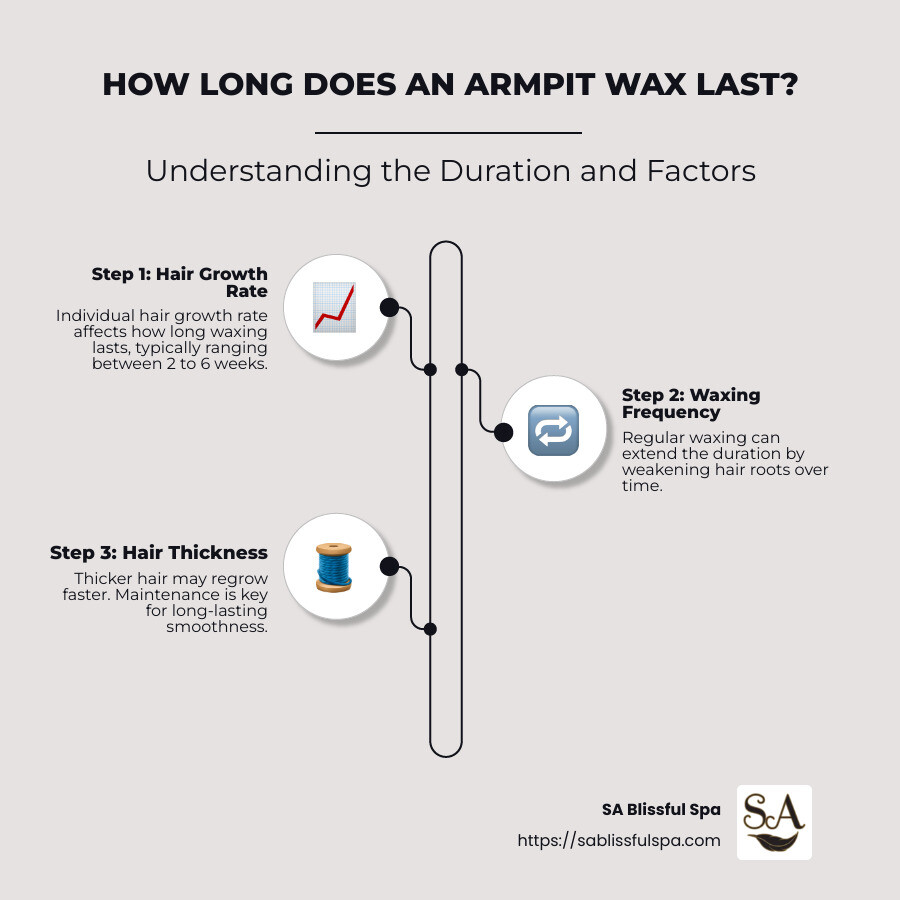 HOW LONG DOES AN ARMPIT WAX LAST?

Understanding the Duration and Factors

Step 1: Hair Growth Rate

Individual hair growth rate affects how long waxing lasts, typically ranging between 2 to 6 weeks.

Step 2: Waxing Frequency

Regular waxing can extend the duration by weakening hair roots over time.

Step 3: Hair Thickness

Thicker hair may regrow faster. Maintenance is key for long-lasting smoothness.

SA Blissful Spa

https://sablissfulspa.com

SA