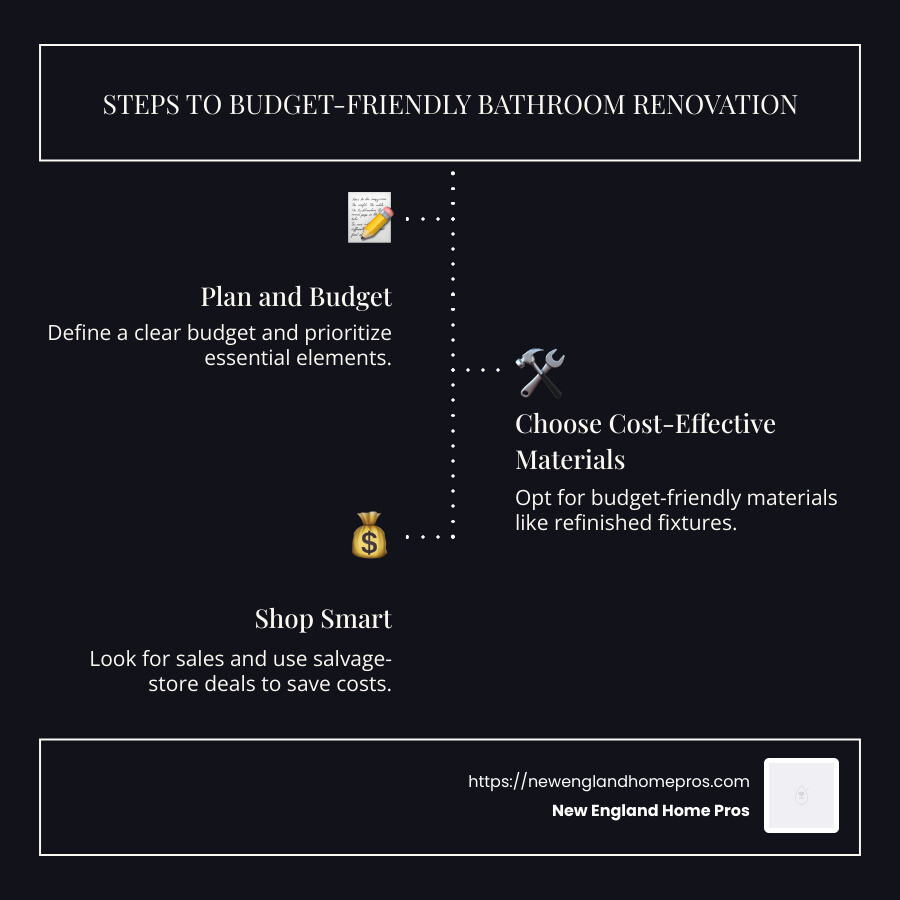 STEPS TO BUDGET-FRIENDLY BATHROOM RENOVATION

Plan and Budget

Define a clear budget and prioritize essential elements.

Choose Cost-Effective Materials

Opt for budget-friendly materials like refinished fixtures.

Shop Smart

Look for sales and use salvage-store deals to save costs.

https://newenglandhomepros.com

New England Home Pros