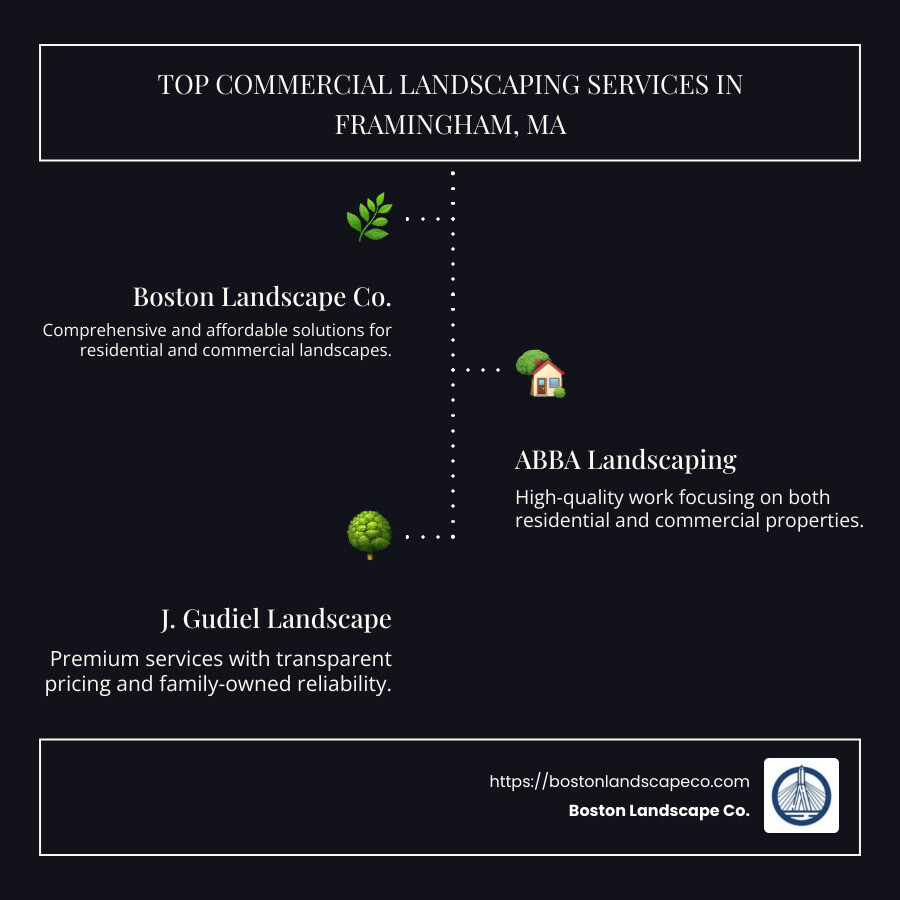 TOP COMMERCIAL LANDSCAPING SERVICES IN FRAMINGHAM, MA

Boston Landscape Co.

Comprehensive and affordable solutions for residential and commercial landscapes.

ABBA Landscaping

High-quality work focusing on both residential and commercial properties.

J. Gudiel Landscape

Premium services with transparent pricing and family-owned reliability.

https://bostonlandscapeco.com
Boston Landscape Co.