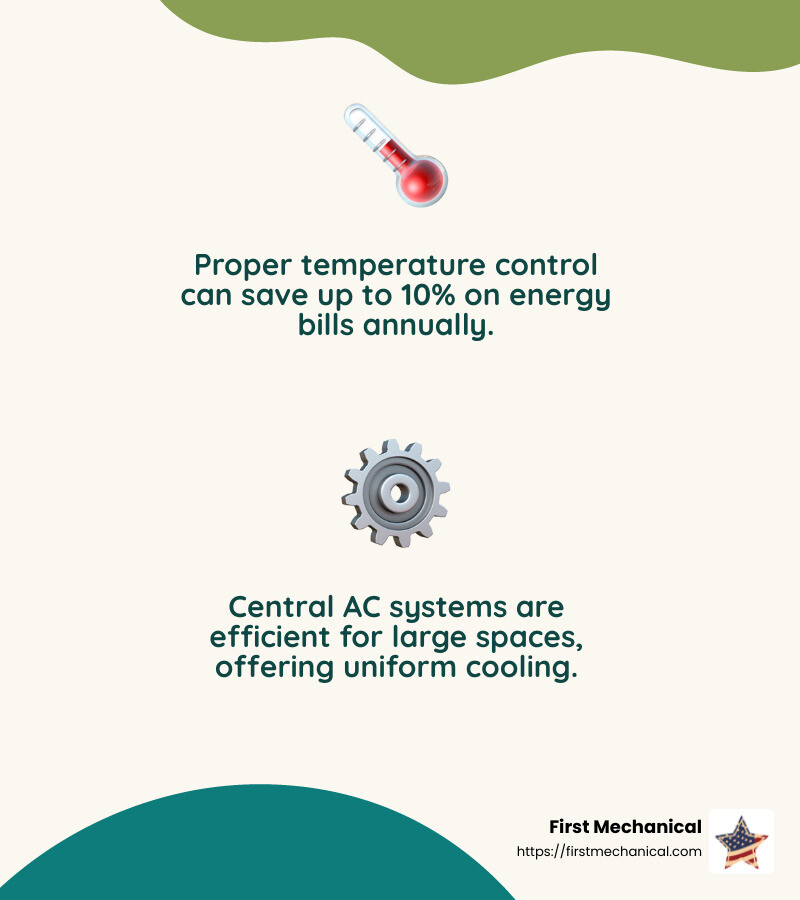 Proper temperature control can save up to 10% on energy bills annually.

Central AC systems are efficient for large spaces, offering uniform cooling.

First Mechanical
https://firstmechanical.com