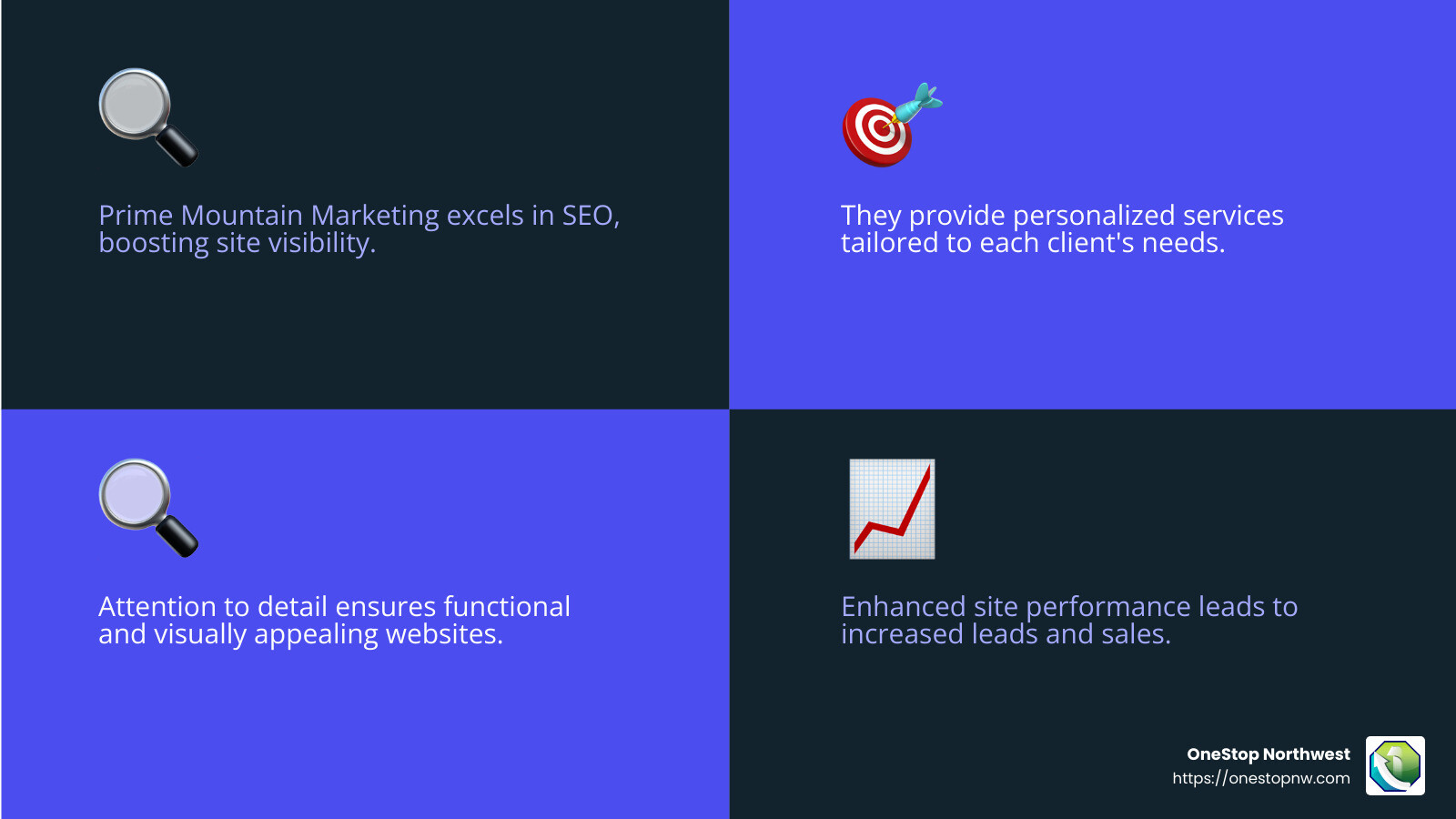 Prime Mountain Marketing excels in SEO, boosting site visibility.

They provide personalized services tailored to each client's needs.

Attention to detail ensures functional and visually appealing websites.

Enhanced site performance leads to increased leads and sales.

OneStop Northwest
https://onestopnw.com