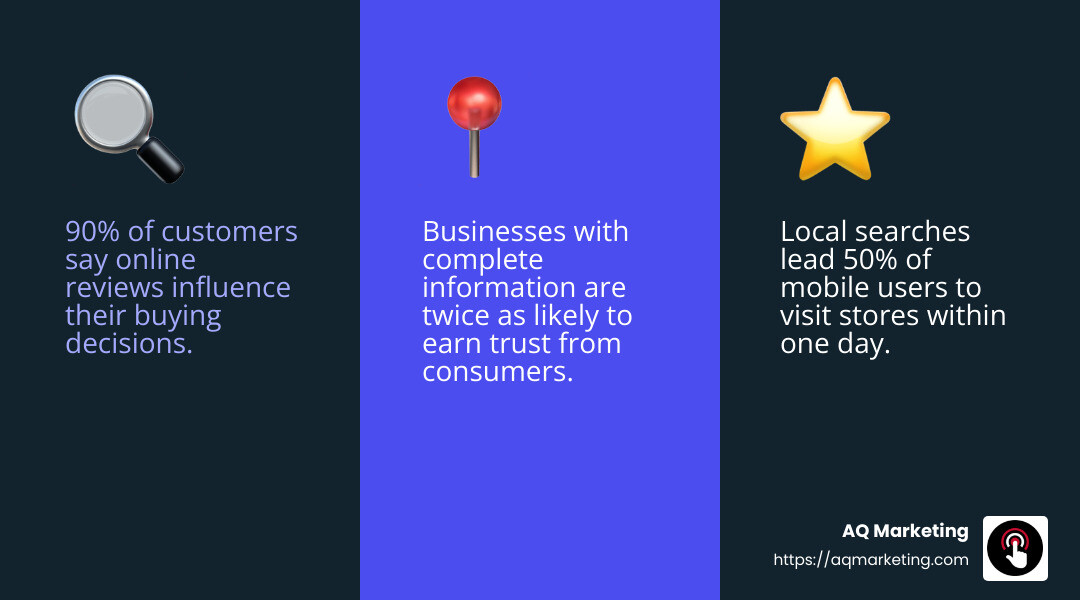 90% of customers say online reviews influence their buying decisions.

Businesses with complete information are twice as likely to earn trust from consumers.

Local searches lead 50% of mobile users to visit stores within one day.

AQ Marketing
https://aqmarketing.com