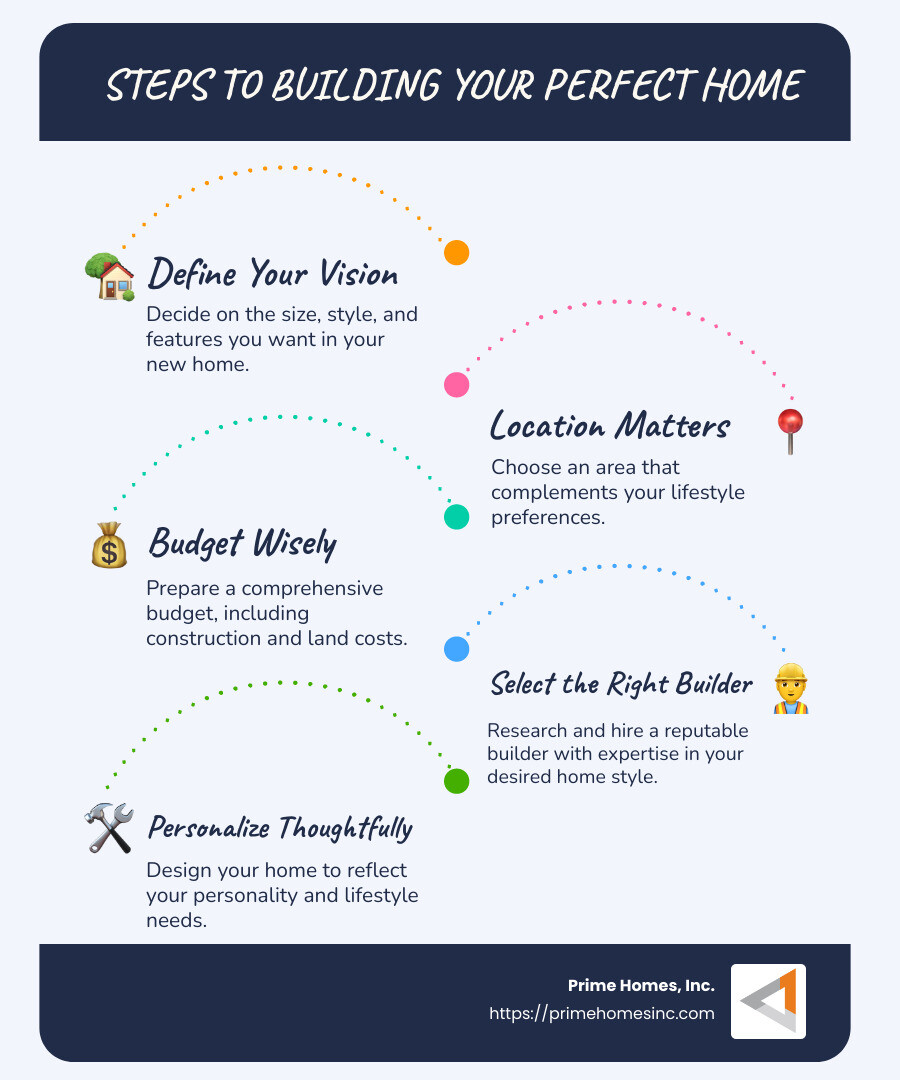 STEPS TO BUILDING YOUR PERFECT HOME

Define Your Vision

Decide on the size, style, and features you want in your new home.

Location Matters

Choose an area that complements your lifestyle preferences.

Budget Wisely

Prepare a comprehensive budget, including construction and land costs.

Select the Right Builder

Research and hire a reputable builder with expertise in your desired home style.

Personalize Thoughtfully

Design your home to reflect your personality and lifestyle needs.

Prime Homes, Inc.

https://primehomesinc.com