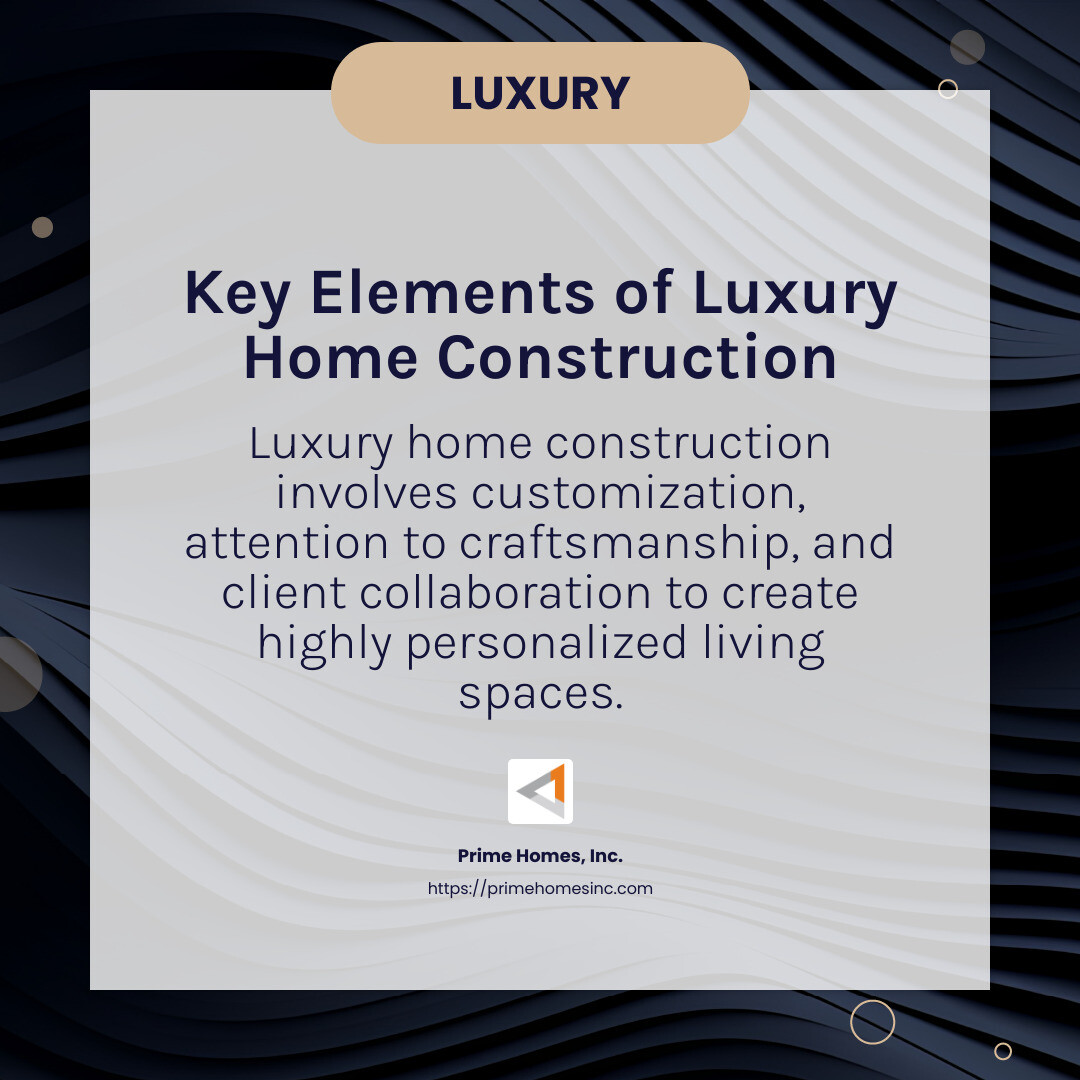 LUXURY

Key Elements of Luxury Home Construction

Luxury home construction involves customization, attention to craftsmanship, and client collaboration to create highly personalized living spaces.

Prime Homes, Inc.
https://primehomesinc.com