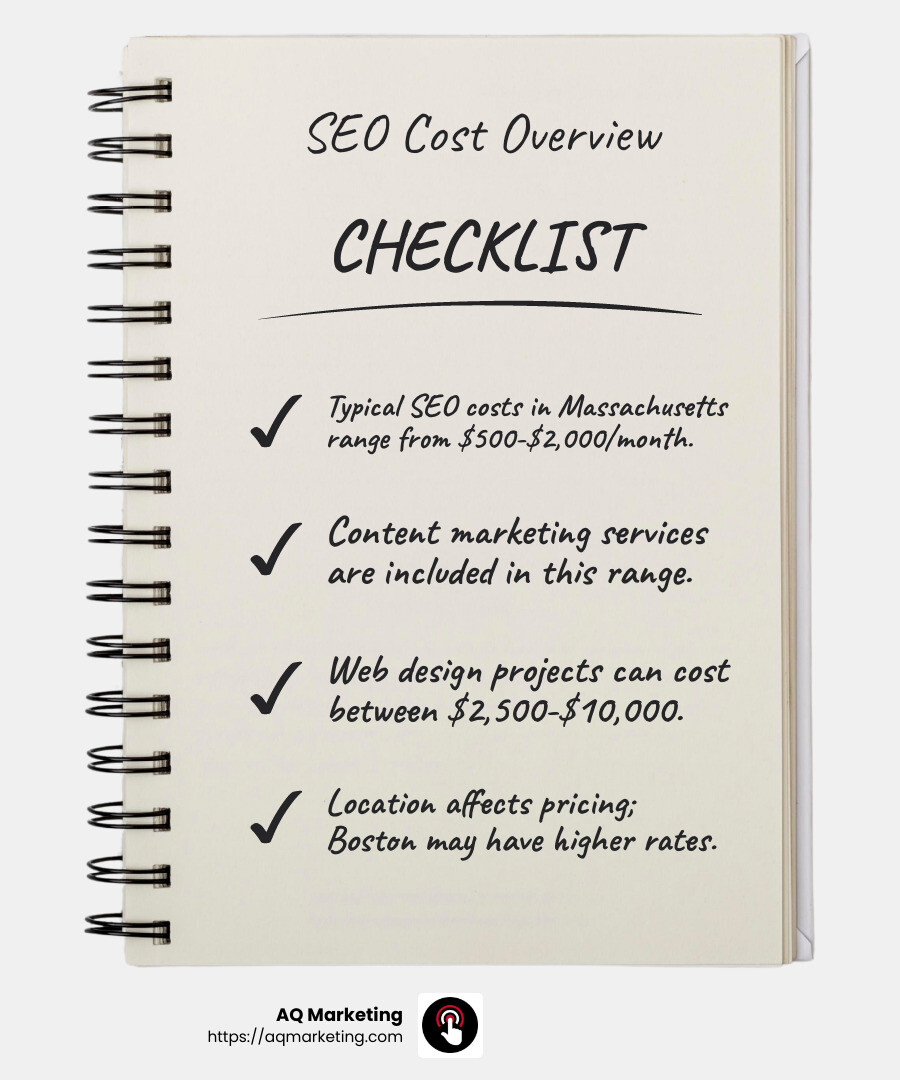 SEO Cost Overview

CHECKLIST

✓ Typical SEO costs in Massachusetts range from \$500-\$2,000/month.

✓ Content marketing services are included in this range.

✓ Web design projects can cost between \$2,500-\$10,000.

✓ Location affects pricing; Boston may have higher rates.

AQ Marketing
https://aqmarketing.com