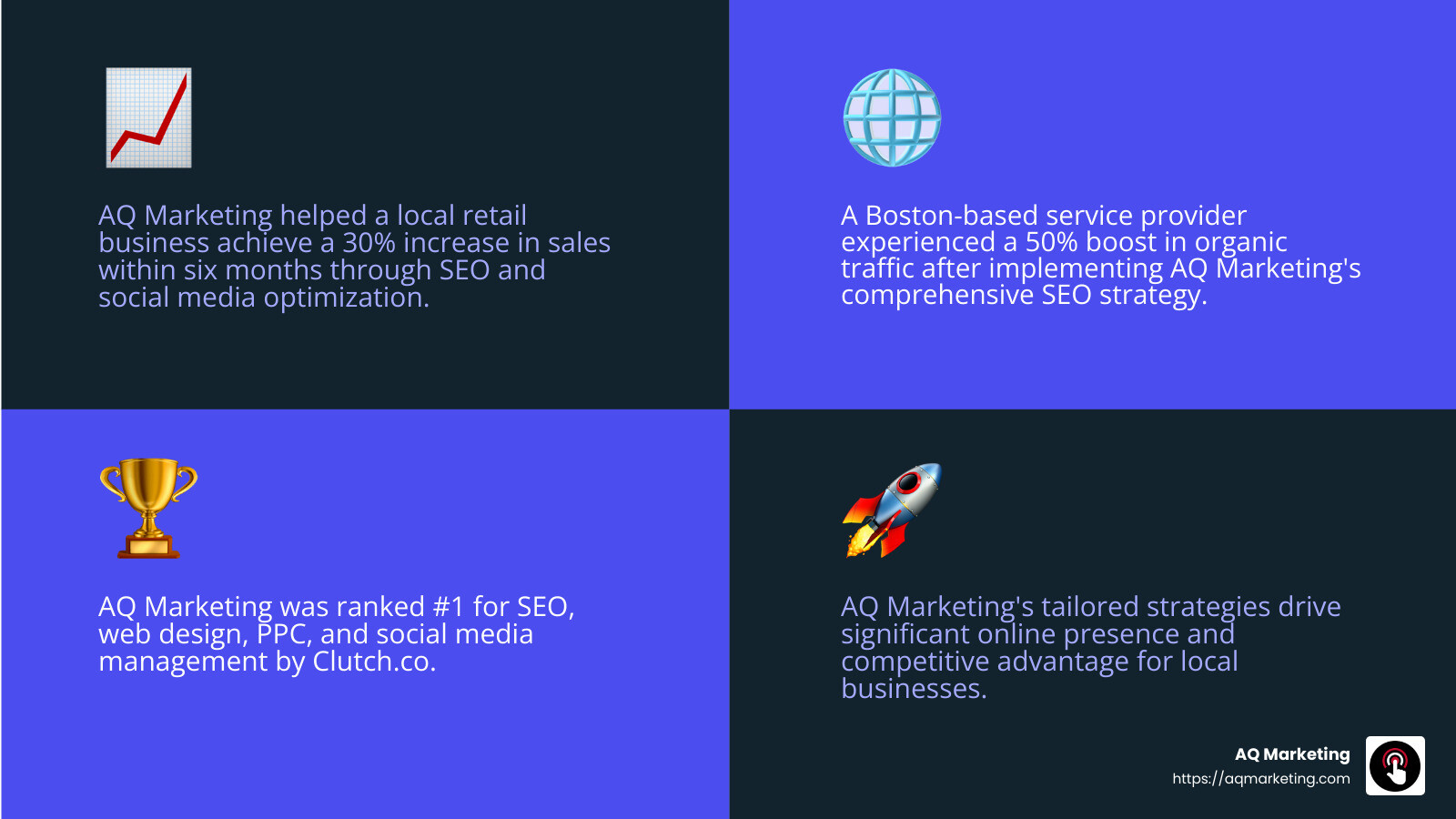 AQ Marketing helped a local retail business achieve a 30% increase in sales within six months through SEO and social media optimization.

A Boston-based service provider experienced a 50% boost in organic traffic after implementing AQ Marketing's comprehensive SEO strategy.

AQ Marketing was ranked #1 for SEO, web design, PPC, and social media management by Clutch.co.

AQ Marketing's tailored strategies drive significant online presence and competitive advantage for local businesses.

AQ Marketing
https://aqmarketing.com