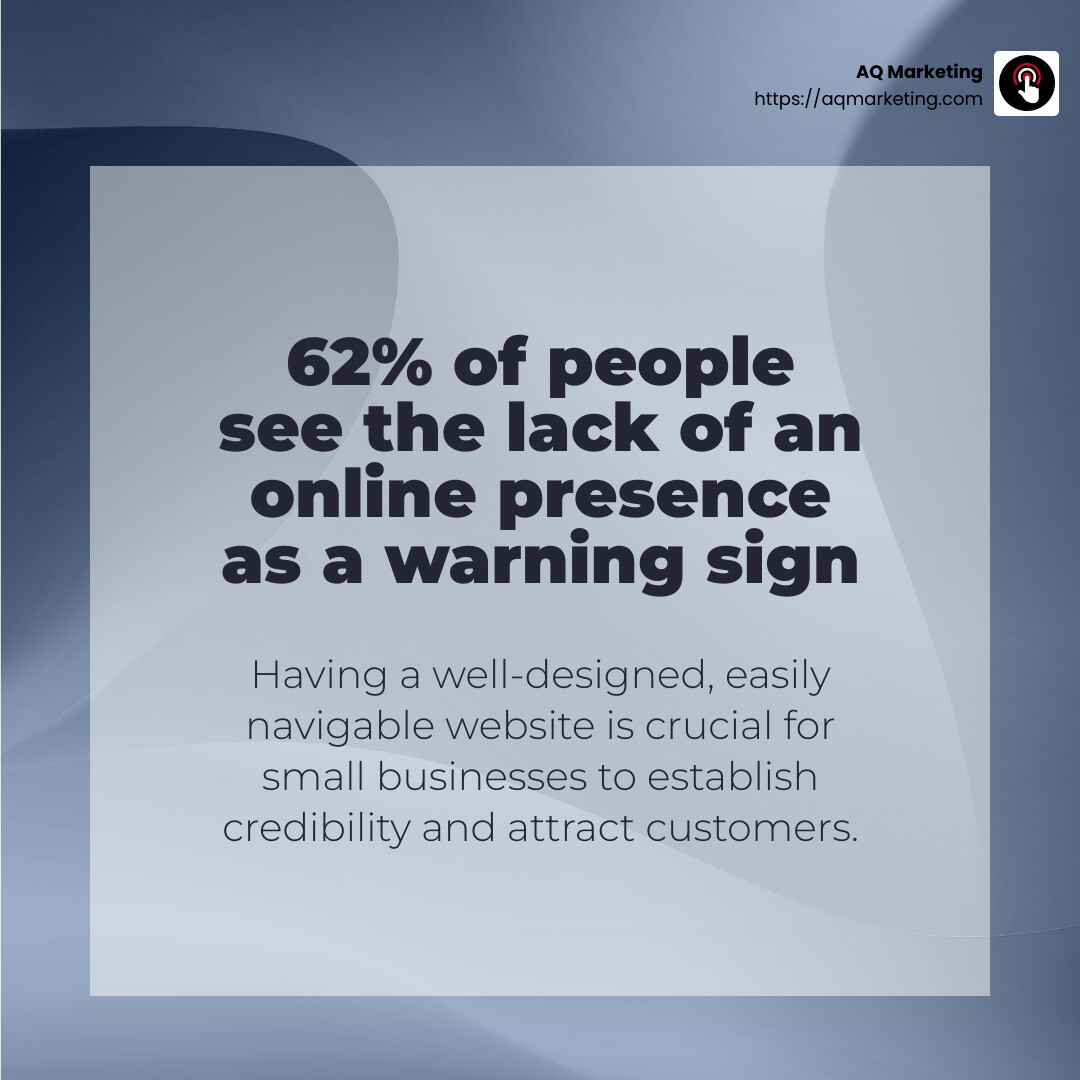 AQ Marketing
https://aqmarketing.com

62% of people see the lack of an online presence as a warning sign

Having a well-designed, easily navigable website is crucial for small businesses to establish credibility and attract customers.