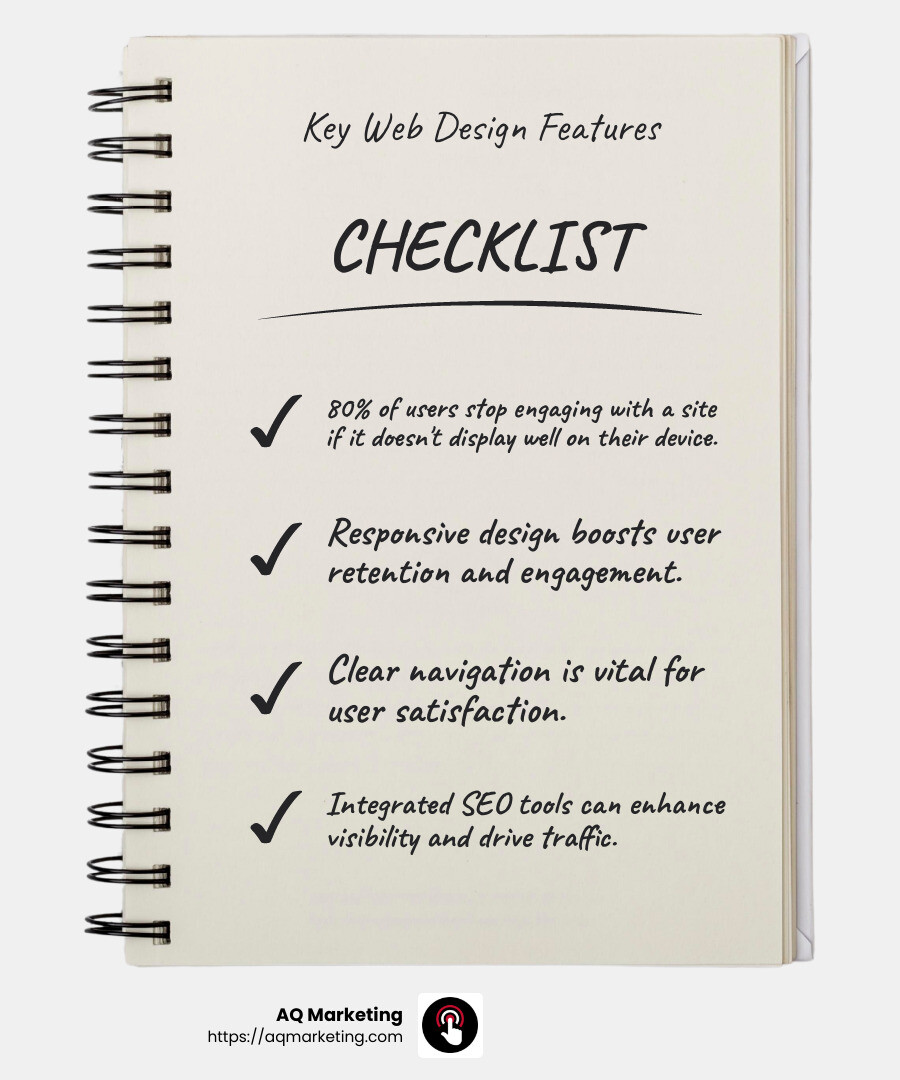 Key Web Design Features

CHECKLIST

✓ 80% of users stop engaging with a site if it doesn't display well on their device.

✓ Responsive design boosts user retention and engagement.

✓ Clear navigation is vital for user satisfaction.

✓ Integrated SEO tools can enhance visibility and drive traffic.

AQ Marketing
https://aqmarketing.com