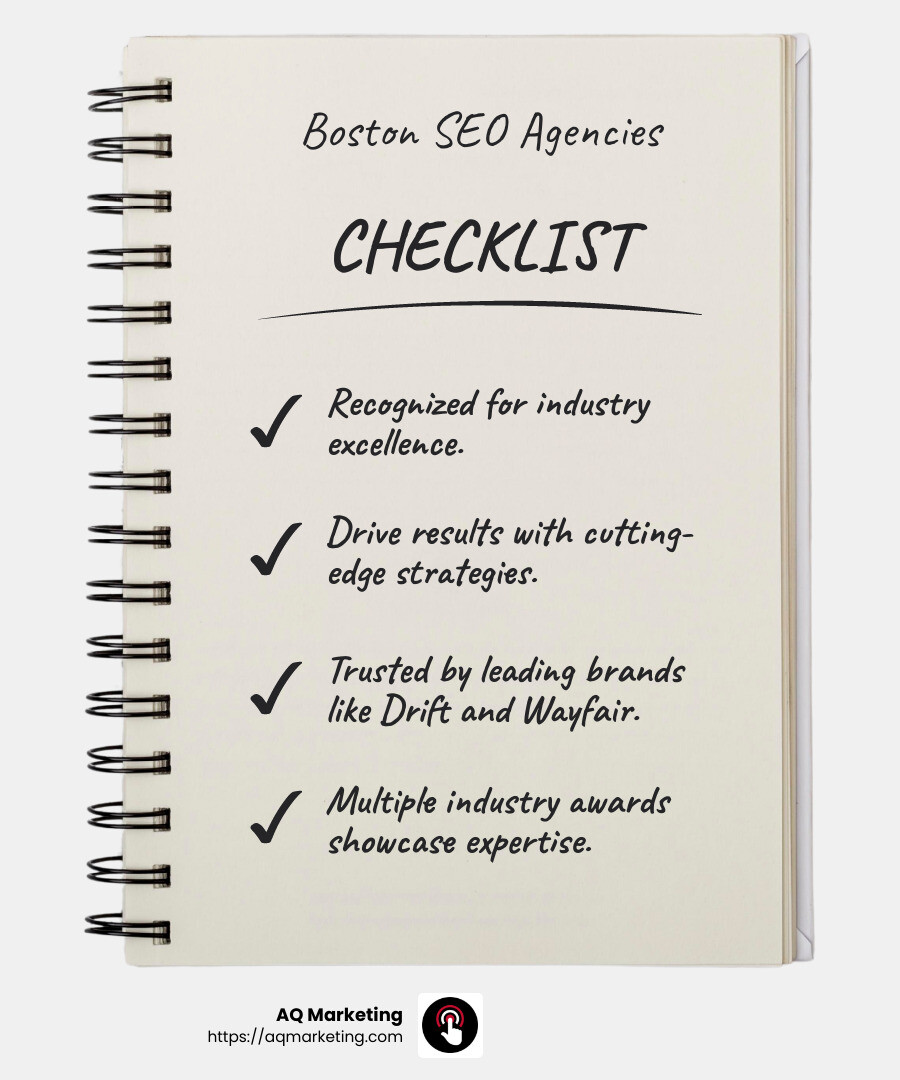 Boston SEO Agencies

CHECKLIST

✓ Recognized for industry excellence.

✓ Drive results with cutting-edge strategies.

✓ Trusted by leading brands like Drift and Wayfair.

✓ Multiple industry awards showcase expertise.

AQ Marketing
https://aqmarketing.com