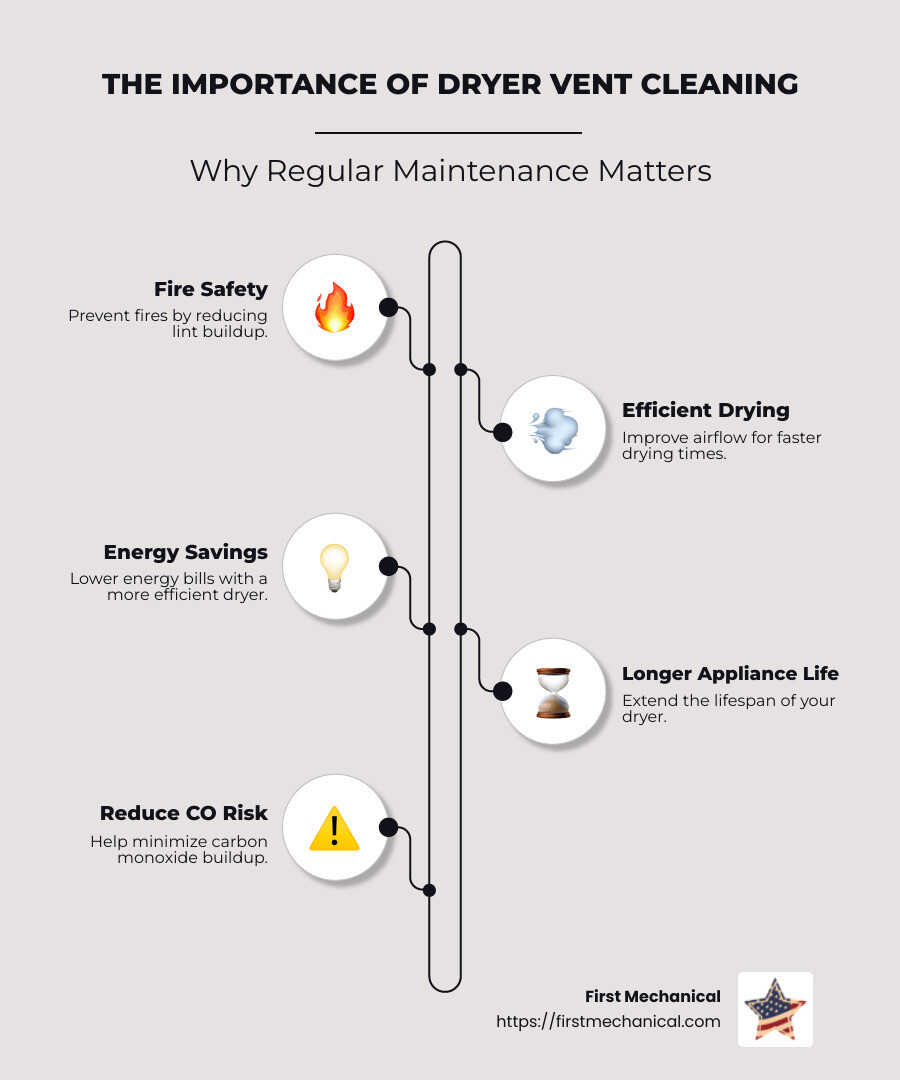 THE IMPORTANCE OF DRYER VENT CLEANING

Why Regular Maintenance Matters

Fire Safety
Prevent fires by reducing lint buildup.

Efficient Drying
Improve airflow for faster drying times.

Energy Savings
Lower energy bills with a more efficient dryer.

Longer Appliance Life
Extend the lifespan of your dryer.

Reduce CO Risk
Help minimize carbon monoxide buildup.

First Mechanical
https://firstmechanical.com