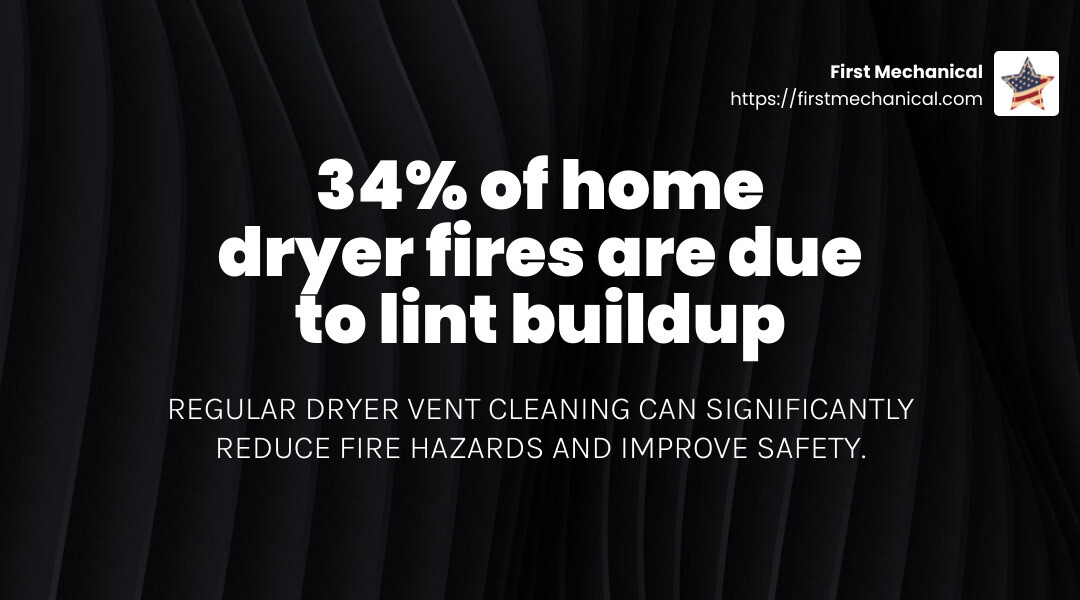 First Mechanical
https://firstmechanical.com

34% of home dryer fires are due to lint buildup

REGULAR DRYER VENT CLEANING CAN SIGNIFICANTLY REDUCE FIRE HAZARDS AND IMPROVE SAFETY.