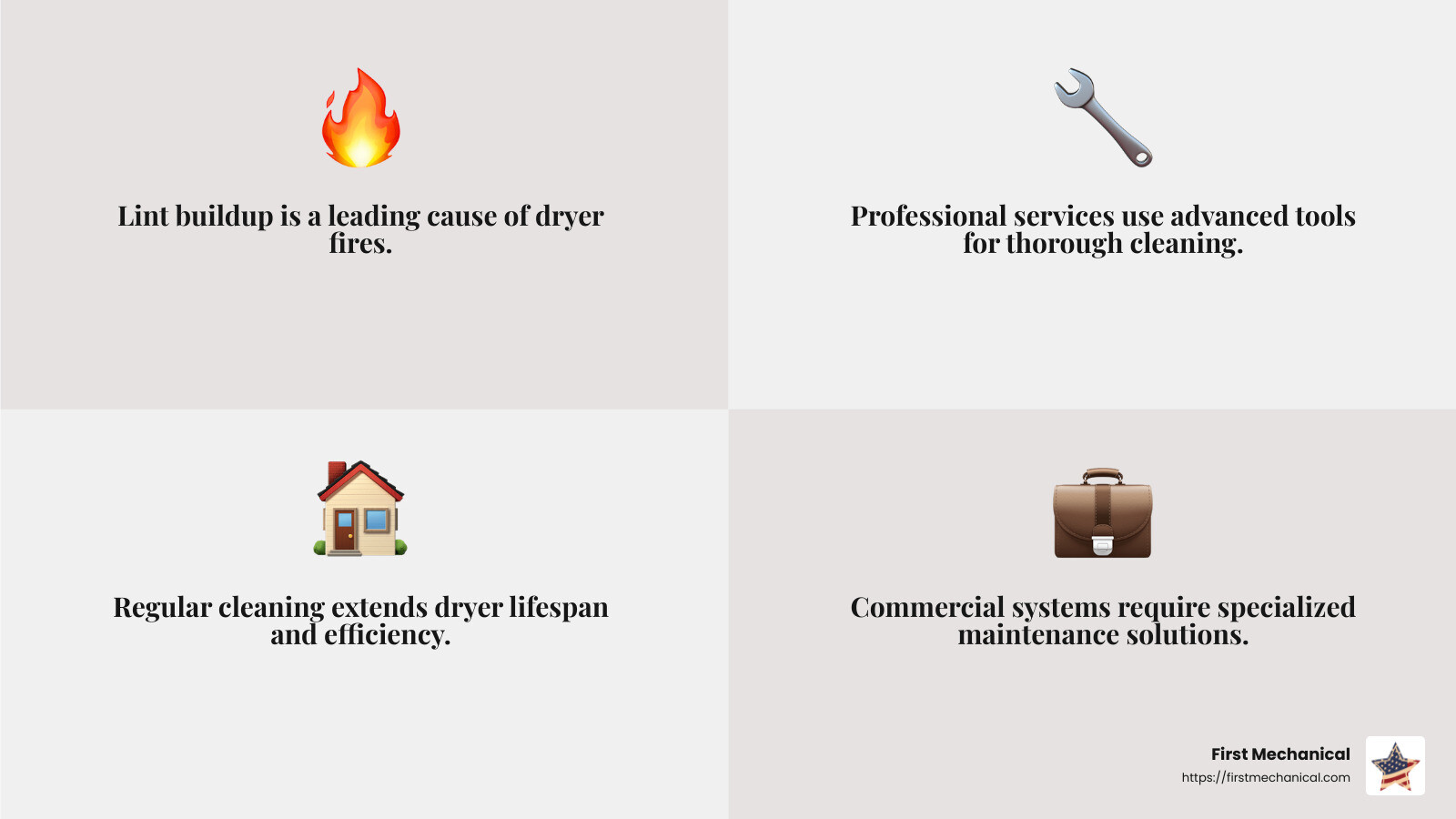 Lint buildup is a leading cause of dryer fires.

Professional services use advanced tools for thorough cleaning.

Regular cleaning extends dryer lifespan and efficiency.

Commercial systems require specialized maintenance solutions.

First Mechanical
https://firstmechanical.com