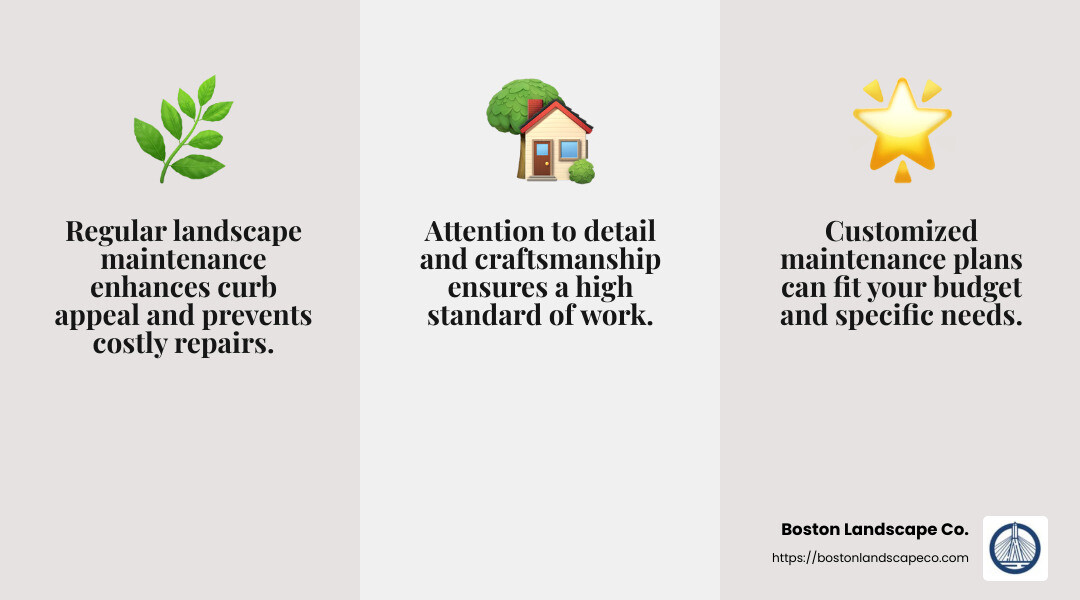 Regular landscape maintenance enhances curb appeal and prevents costly repairs.

Attention to detail and craftsmanship ensures a high standard of work.

Customized maintenance plans can fit your budget and specific needs.

Boston Landscape Co.
https://bostonlandscapeco.com