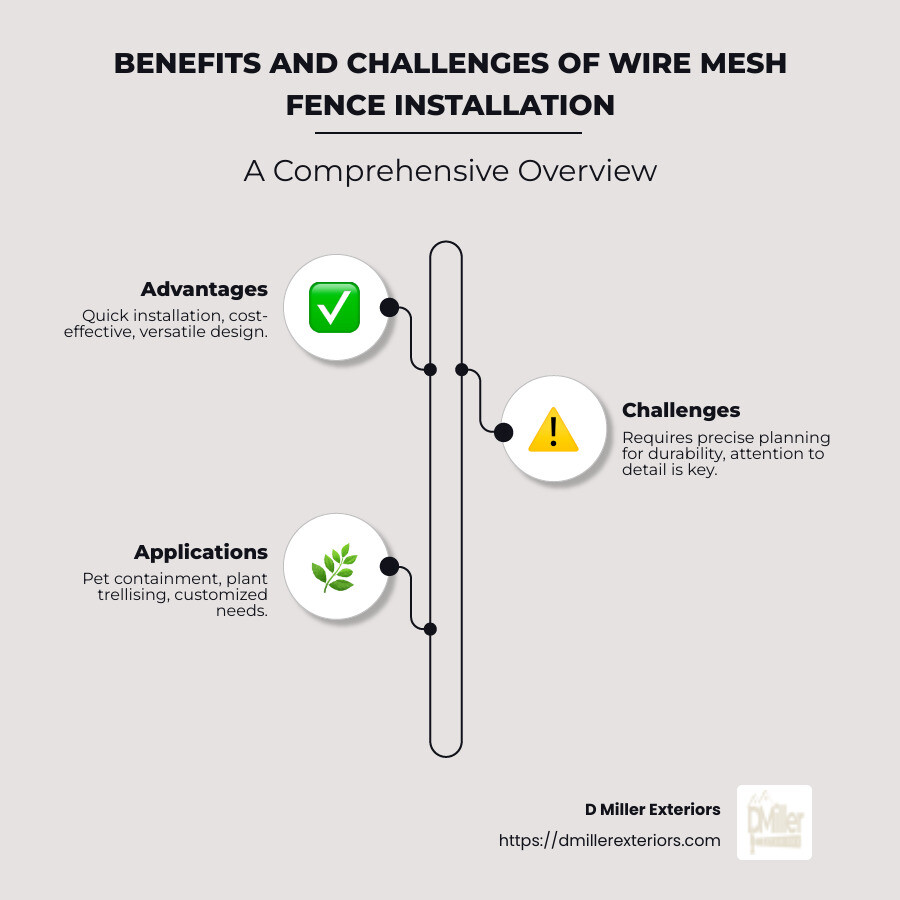 BENEFITS AND CHALLENGES OF WIRE MESH FENCE INSTALLATION

A Comprehensive Overview

Advantages
Quick installation, cost-effective, versatile design.

Challenges
Requires precise planning for durability, attention to detail is key.

Applications
Pet containment, plant trellising, customized needs.

D Miller Exteriors
https://dmillerexteriors.com

DMiller