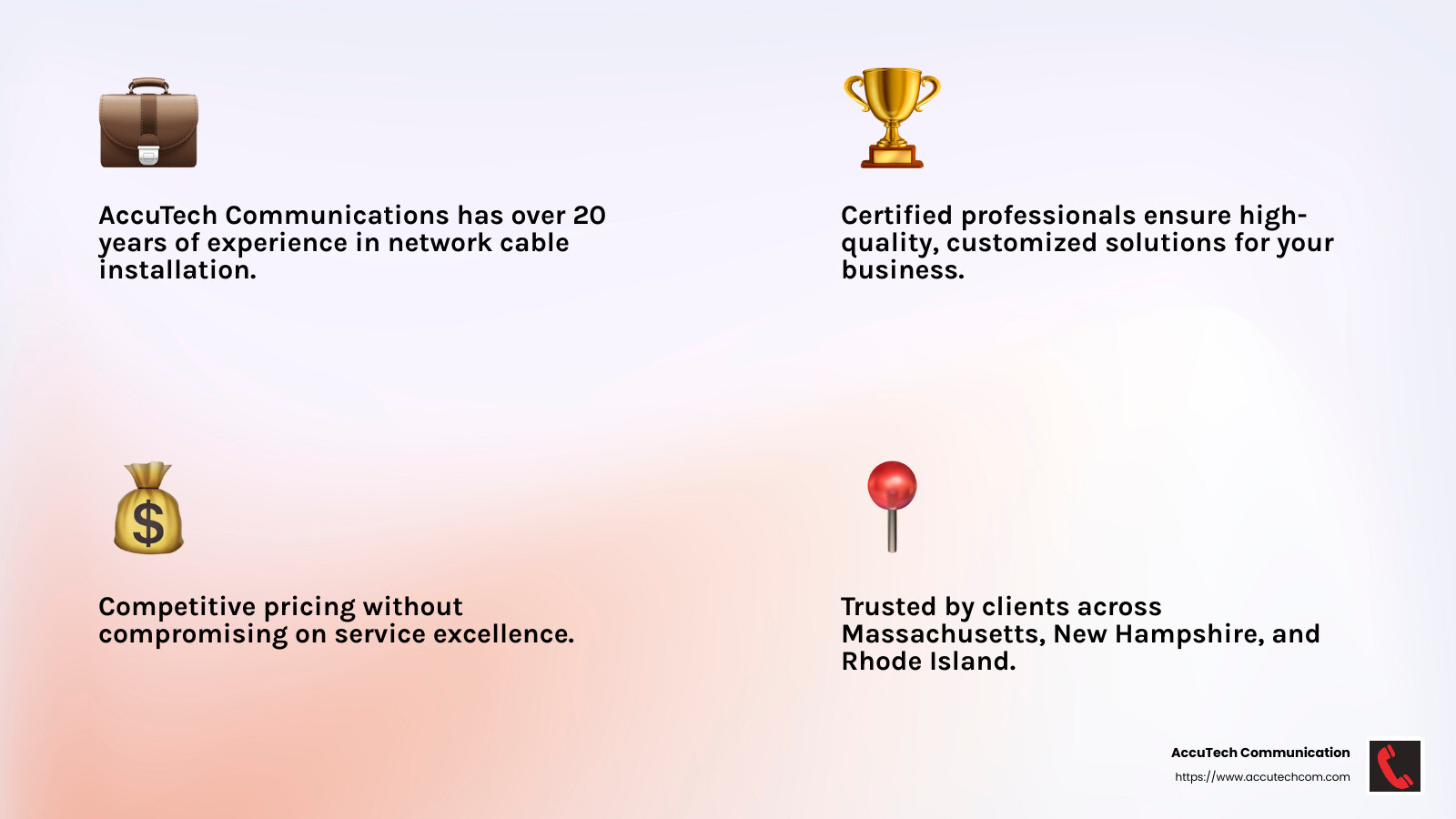 AccuTech Communications has over 20 years of experience in network cable installation.

Certified professionals ensure high-quality, customized solutions for your business.

Competitive pricing without compromising on service excellence.

Trusted by clients across Massachusetts, New Hampshire, and Rhode Island.

AccuTech Communication
https://www.accutechcom.com