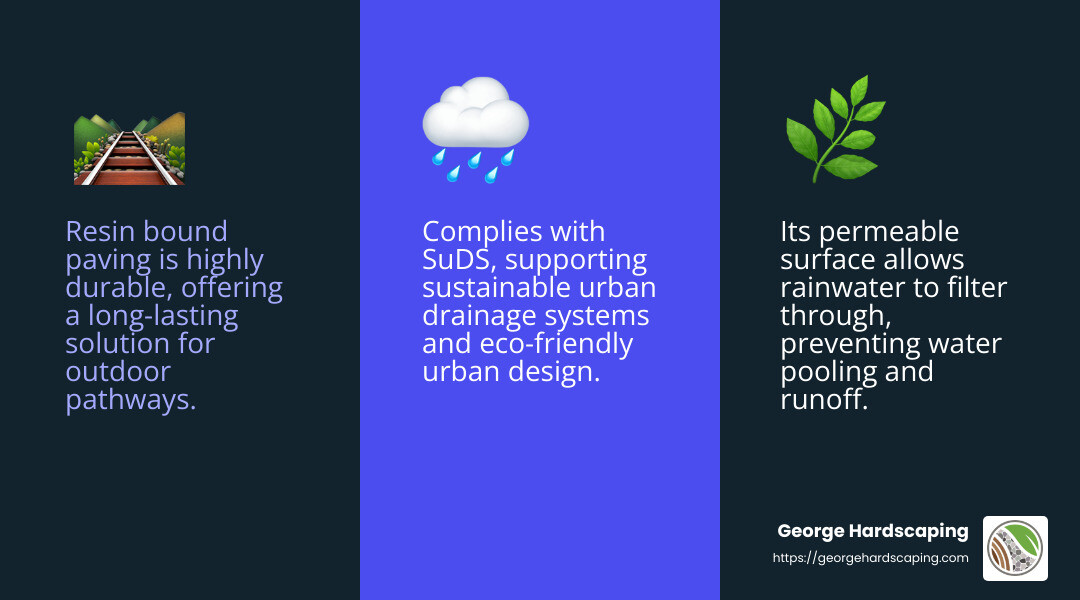 Resin bound paving is highly durable, offering a long-lasting solution for outdoor pathways.

Complies with SuDS, supporting sustainable urban drainage systems and eco-friendly urban design.

Its permeable surface allows rainwater to filter through, preventing water pooling and runoff.

George Hardscaping
https://georgehardscaping.com