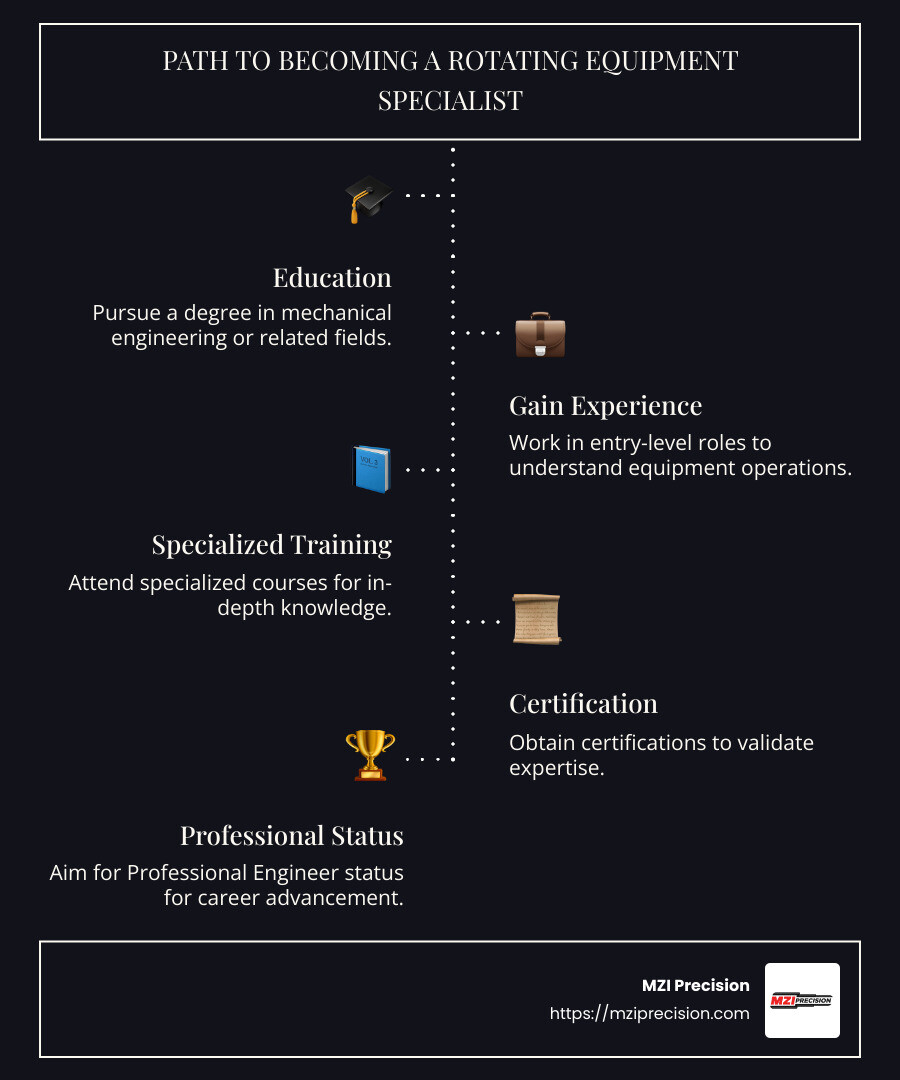 PATH TO BECOMING A ROTATING EQUIPMENT SPECIALIST

Education
Pursue a degree in mechanical engineering or related fields.

Gain Experience
Work in entry-level roles to understand equipment operations.

Specialized Training
Attend specialized courses for in-depth knowledge.

Certification
Obtain certifications to validate expertise.

Professional Status
Aim for Professional Engineer status for career advancement.

MZI Precision
https://mziprecision.com

MZI PRECISION