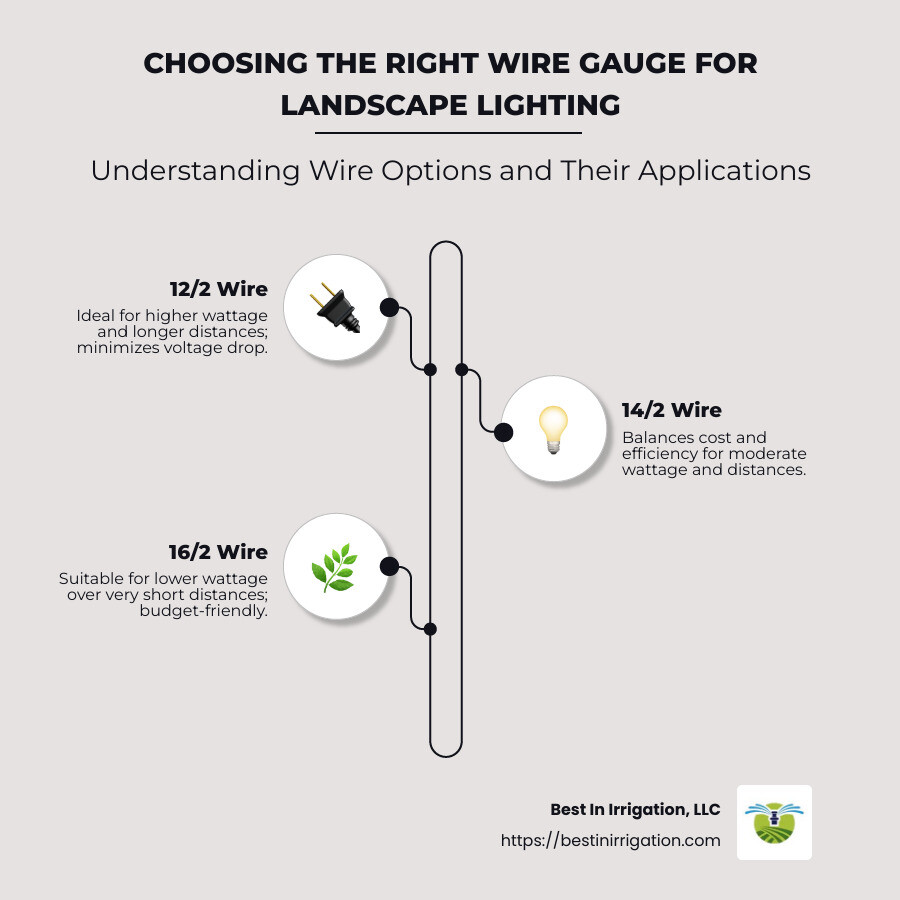 CHOOSING THE RIGHT WIRE GAUGE FOR LANDSCAPE LIGHTING

Understanding Wire Options and Their Applications

12/2 Wire
Ideal for higher wattage and longer distances; minimizes voltage drop.

14/2 Wire
Balances cost and efficiency for moderate wattage and distances.

16/2 Wire
Suitable for lower wattage over very short distances; budget-friendly.

Best In Irrigation, LLC
https://bestinirrigation.com