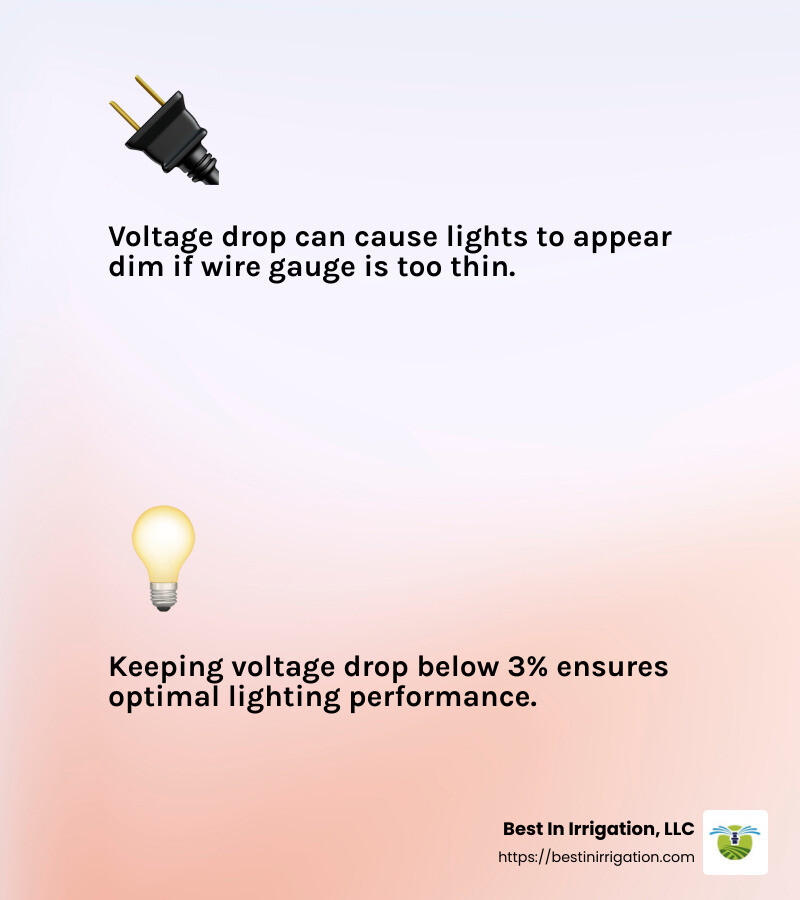 Voltage drop can cause lights to appear dim if wire gauge is too thin.

Keeping voltage drop below 3% ensures optimal lighting performance.

Best In Irrigation, LLC
https://bestinirrigation.com