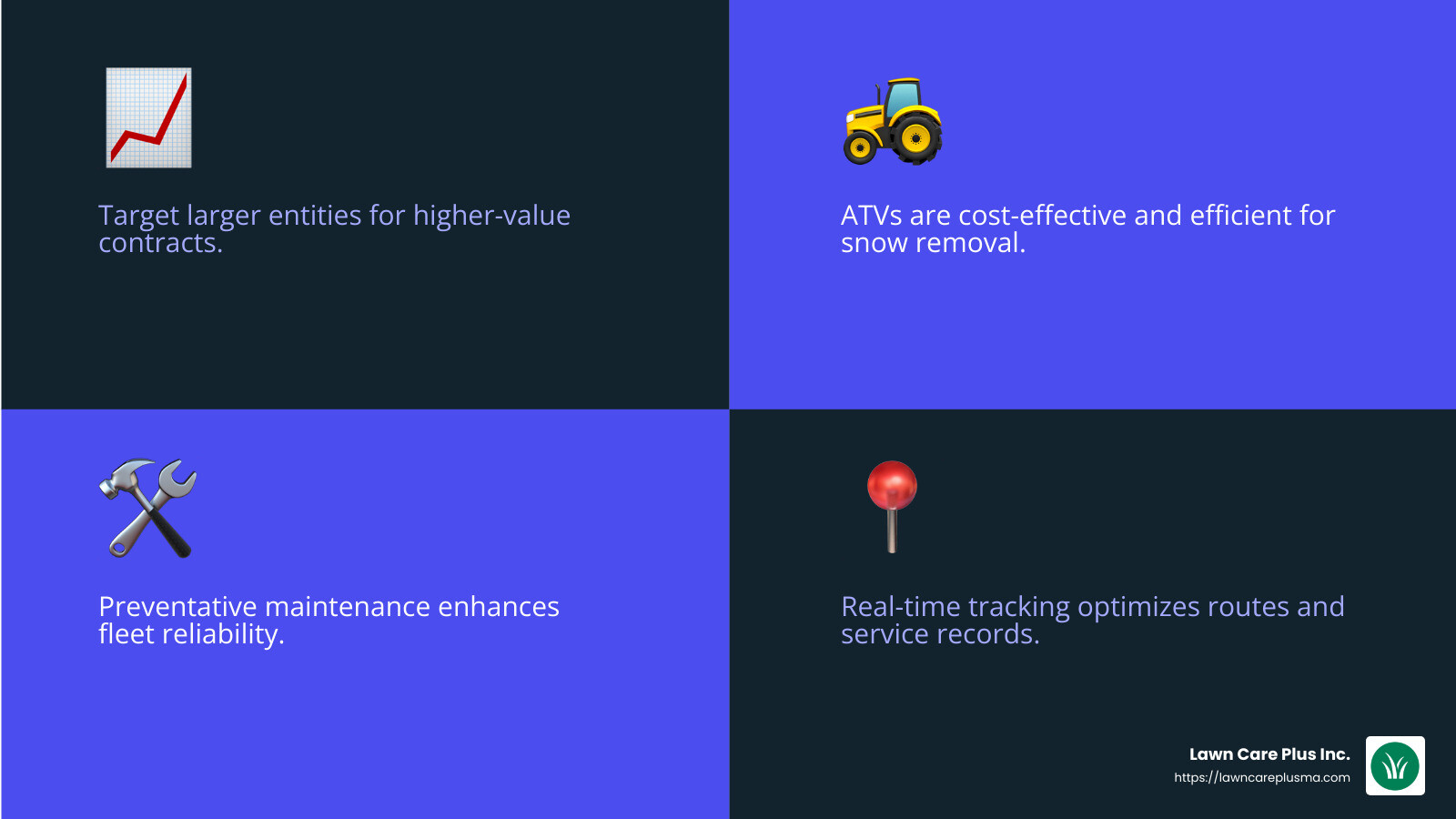 Target larger entities for higher-value contracts.

ATVs are cost-effective and efficient for snow removal.

Preventative maintenance enhances fleet reliability.

Real-time tracking optimizes routes and service records.

Lawn Care Plus Inc.
https://lawncareplusma.com