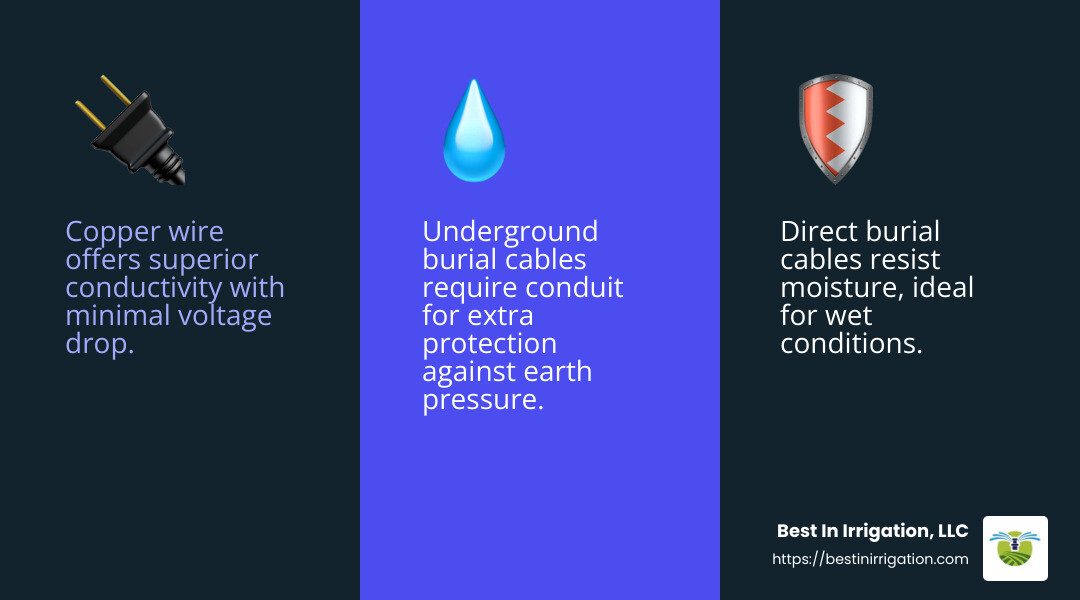 Copper wire offers superior conductivity with minimal voltage drop.

Underground burial cables require conduit for extra protection against earth pressure.

Direct burial cables resist moisture, ideal for wet conditions.

Best In Irrigation, LLC
https://bestinirrigation.com