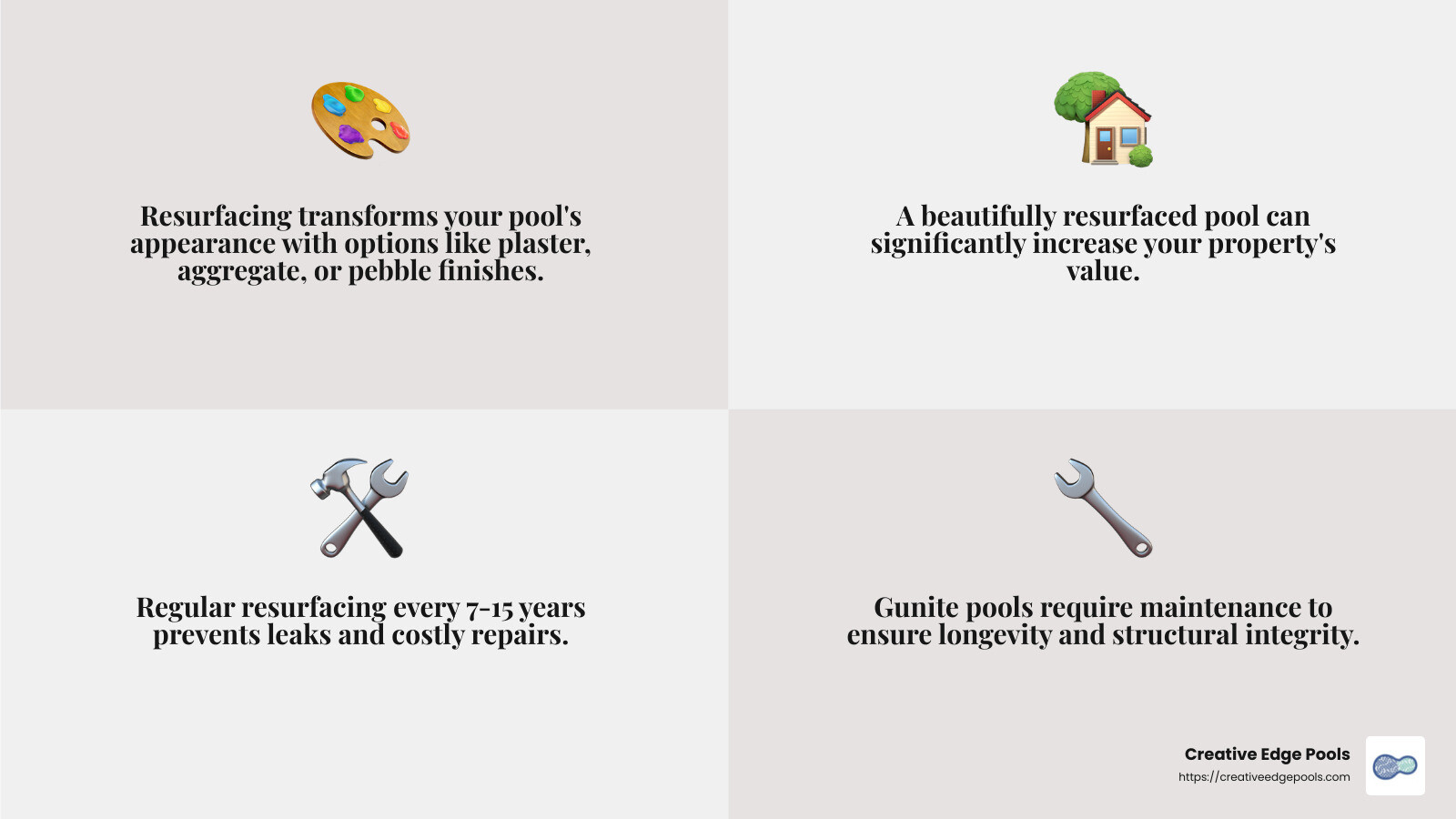 Resurfacing transforms your pool's appearance with options like plaster, aggregate, or pebble finishes.

A beautifully resurfaced pool can significantly increase your property's value.

Regular resurfacing every 7-15 years prevents leaks and costly repairs.

Gunite pools require maintenance to ensure longevity and structural integrity.

Creative Edge Pools
https://creativeedgepools.com