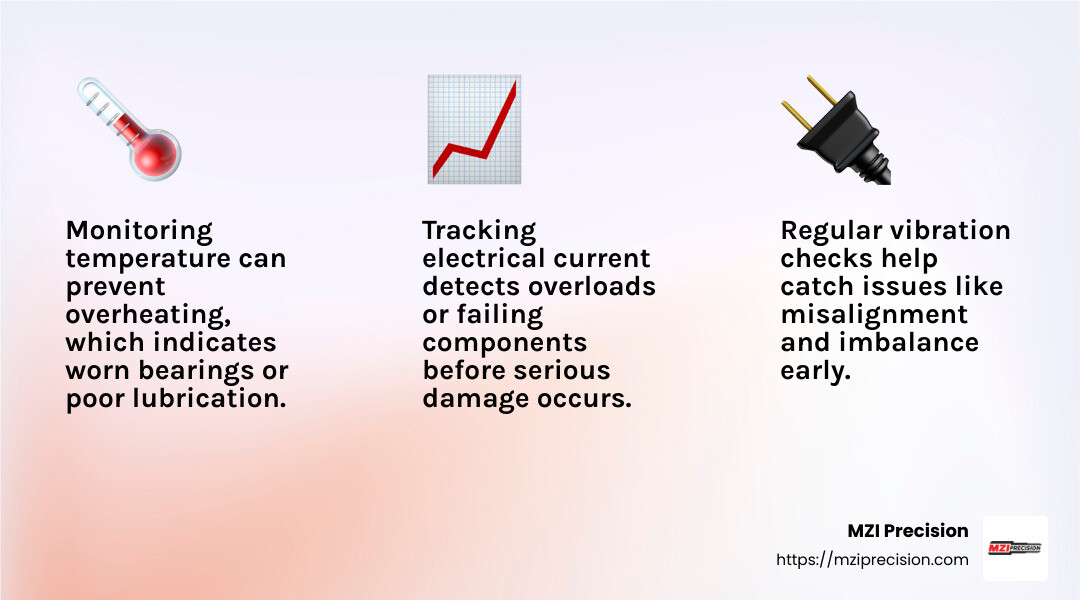 Monitoring temperature can prevent overheating, which indicates worn bearings or poor lubrication.

Tracking electrical current detects overloads or failing components before serious damage occurs.

Regular vibration checks help catch issues like misalignment and imbalance early.

MZI Precision
https://mziprecision.com

MZI PRECISION